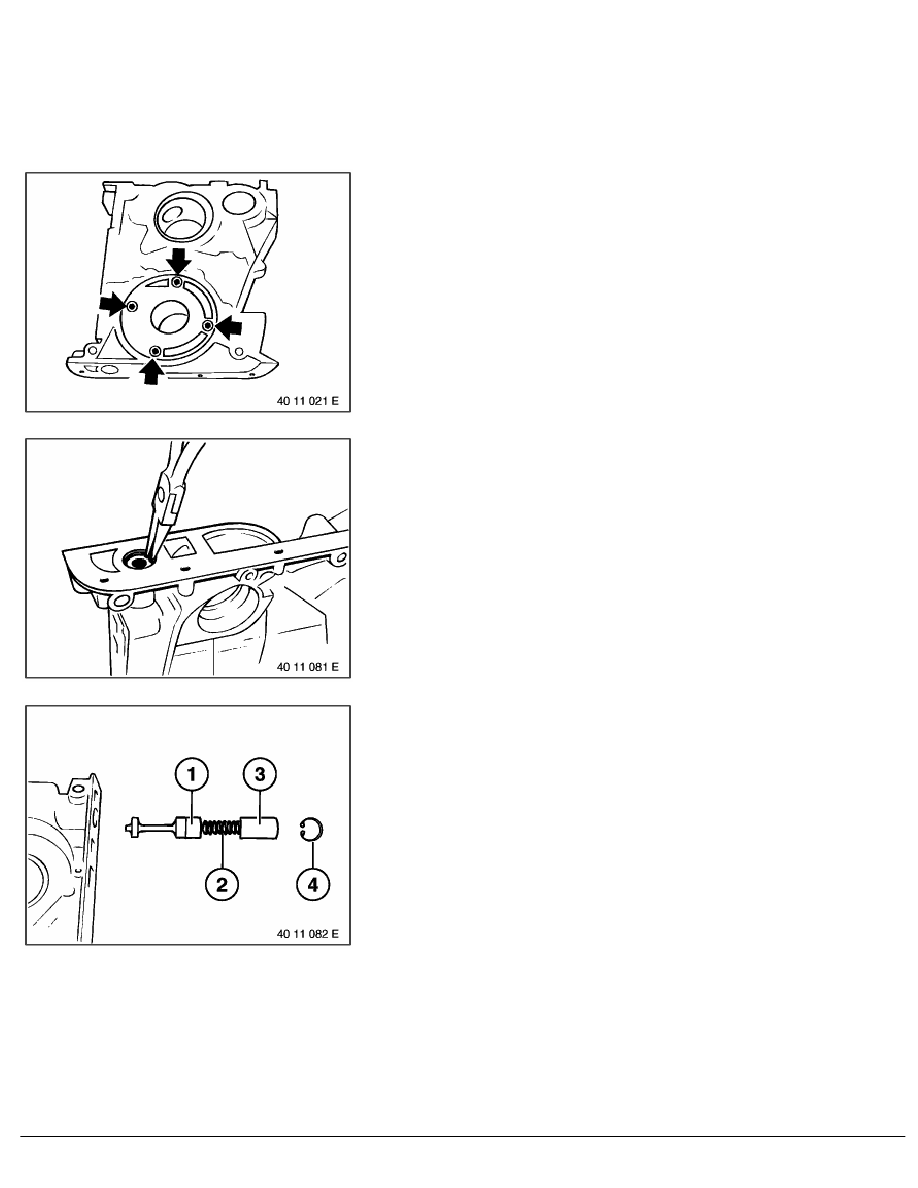 40 11 021 E

40 11 081 E

1
3
2
4

40 11 082 E