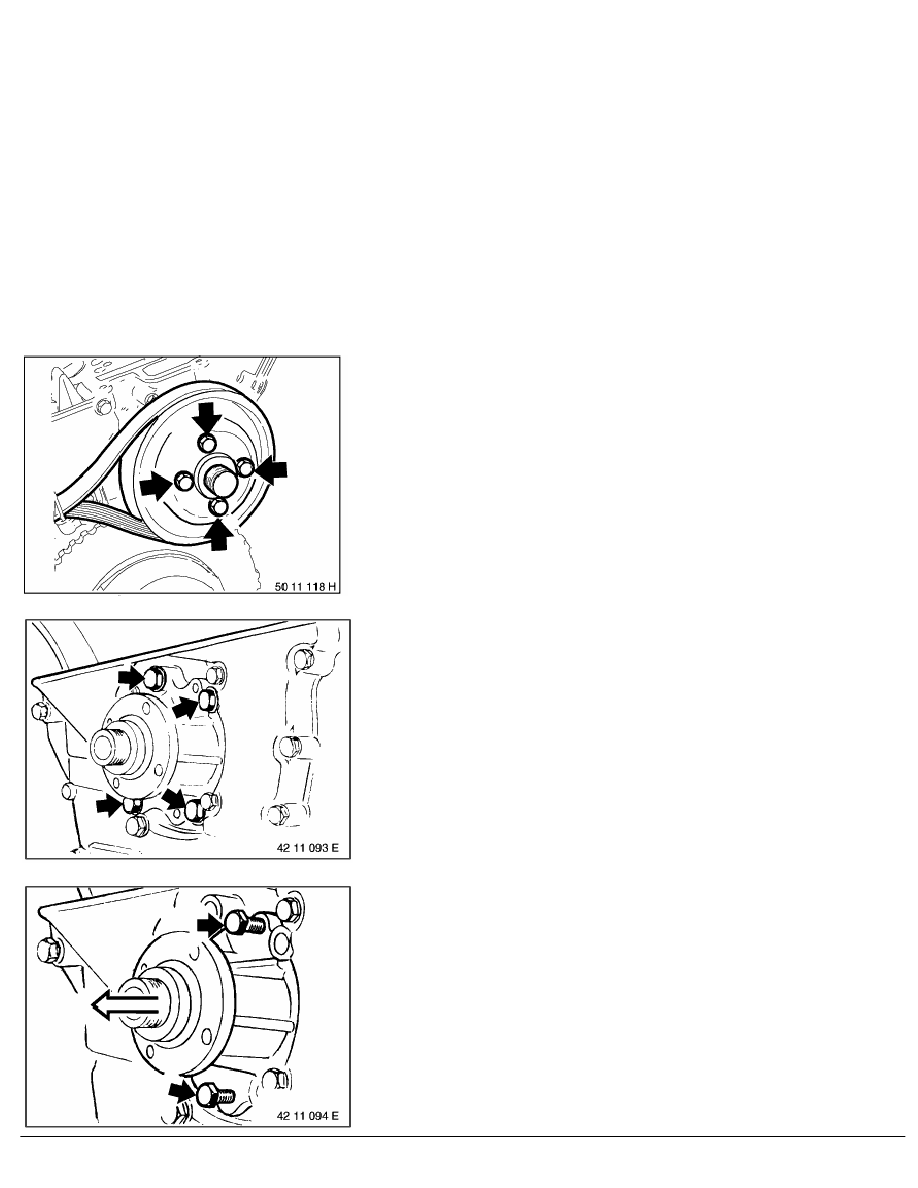 50 11 118 H

42 11 093 E

42 11 094 E