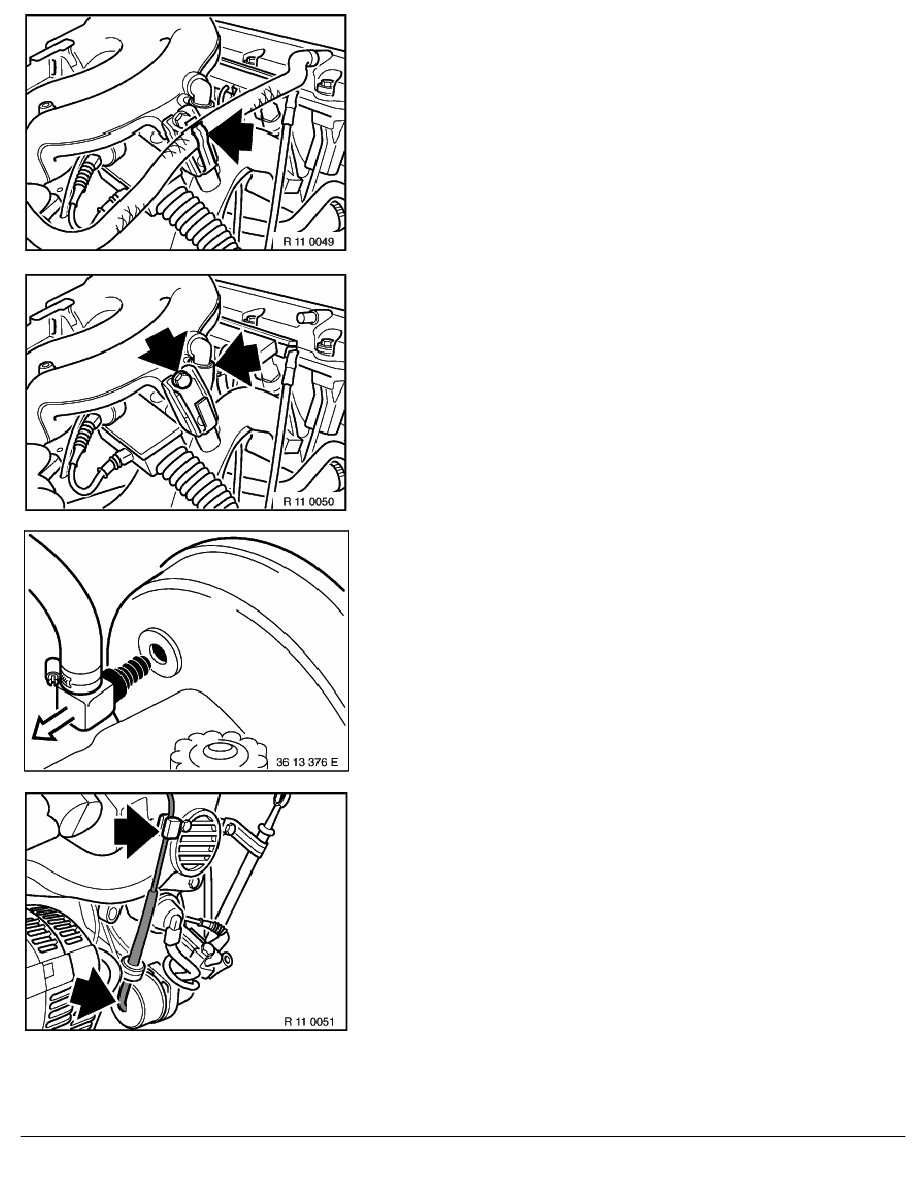 R 11 0049

R 11 0050

36 13 376 E

R 11 0051