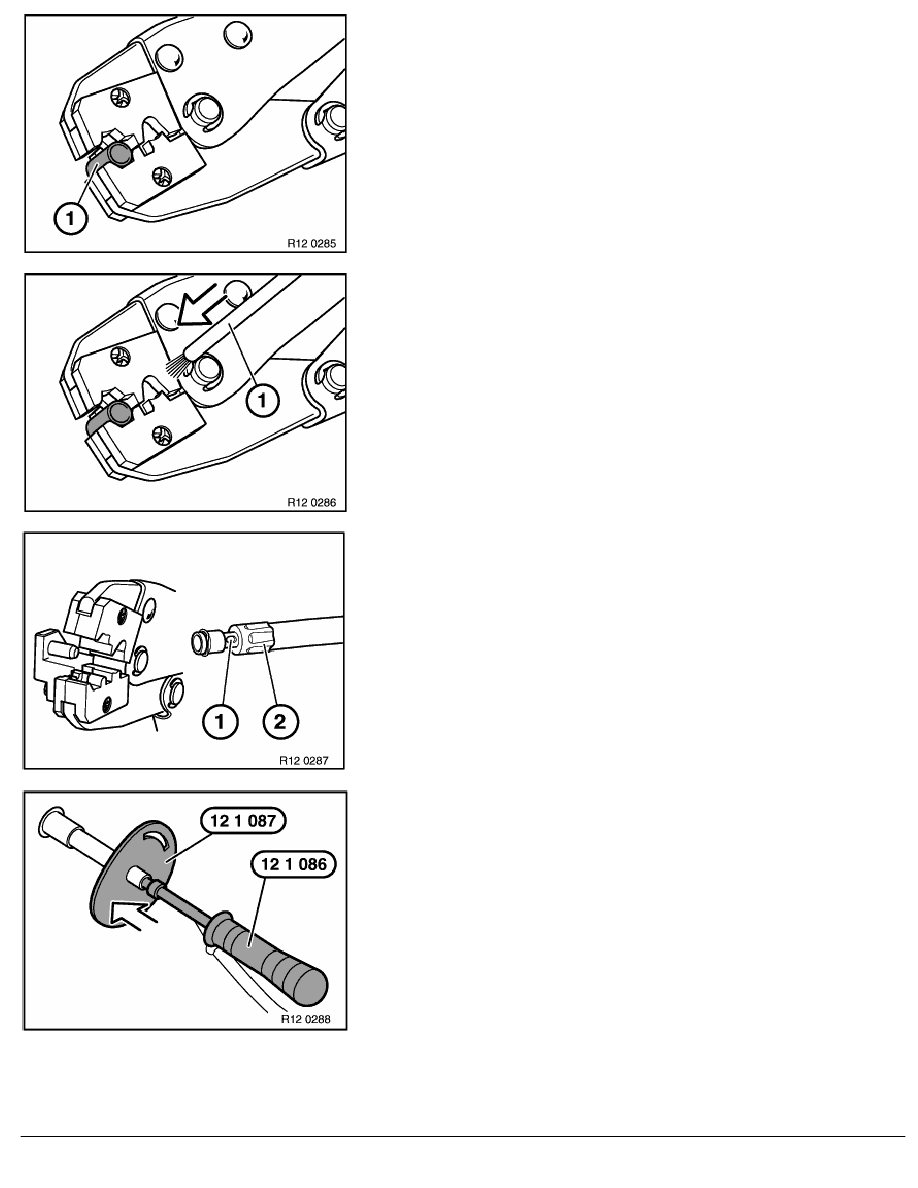 1

R12 0285

1

R12 0286

1 2

R12 0287

12 1 087

12 1 086

R12 0288