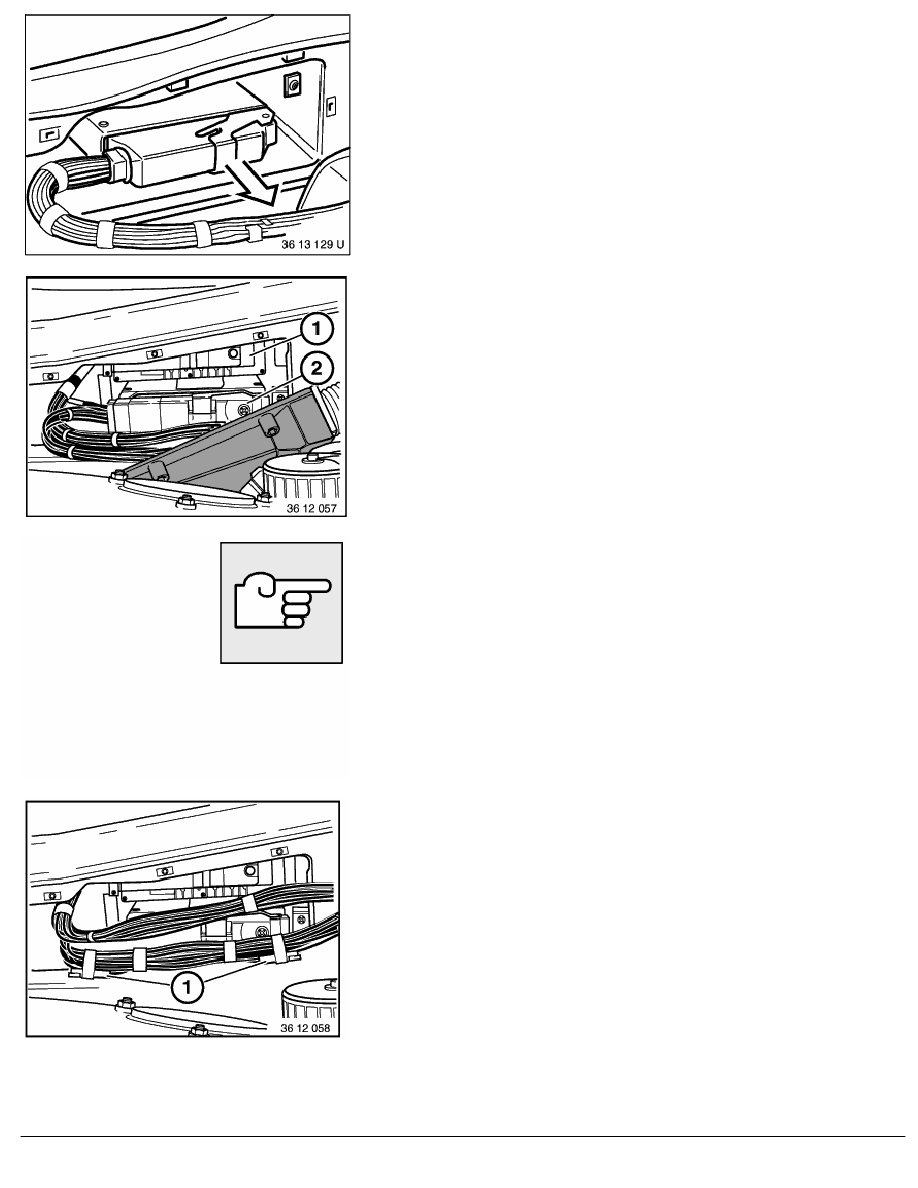 36 13 129 U

1
2
36 12 057

1
36 12 058