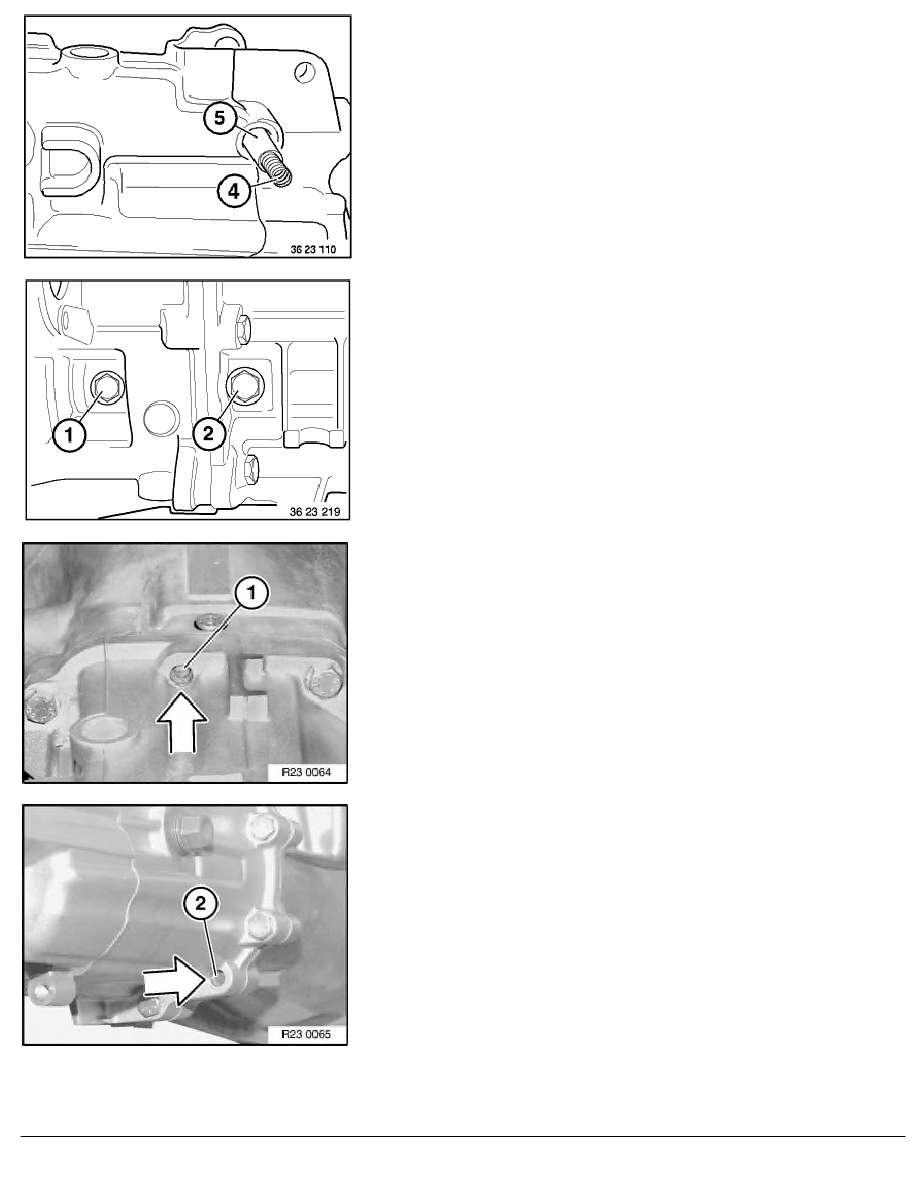 5
4
36 23 110

1
2
36 23 219

1
R23 0064

2
R23 0065