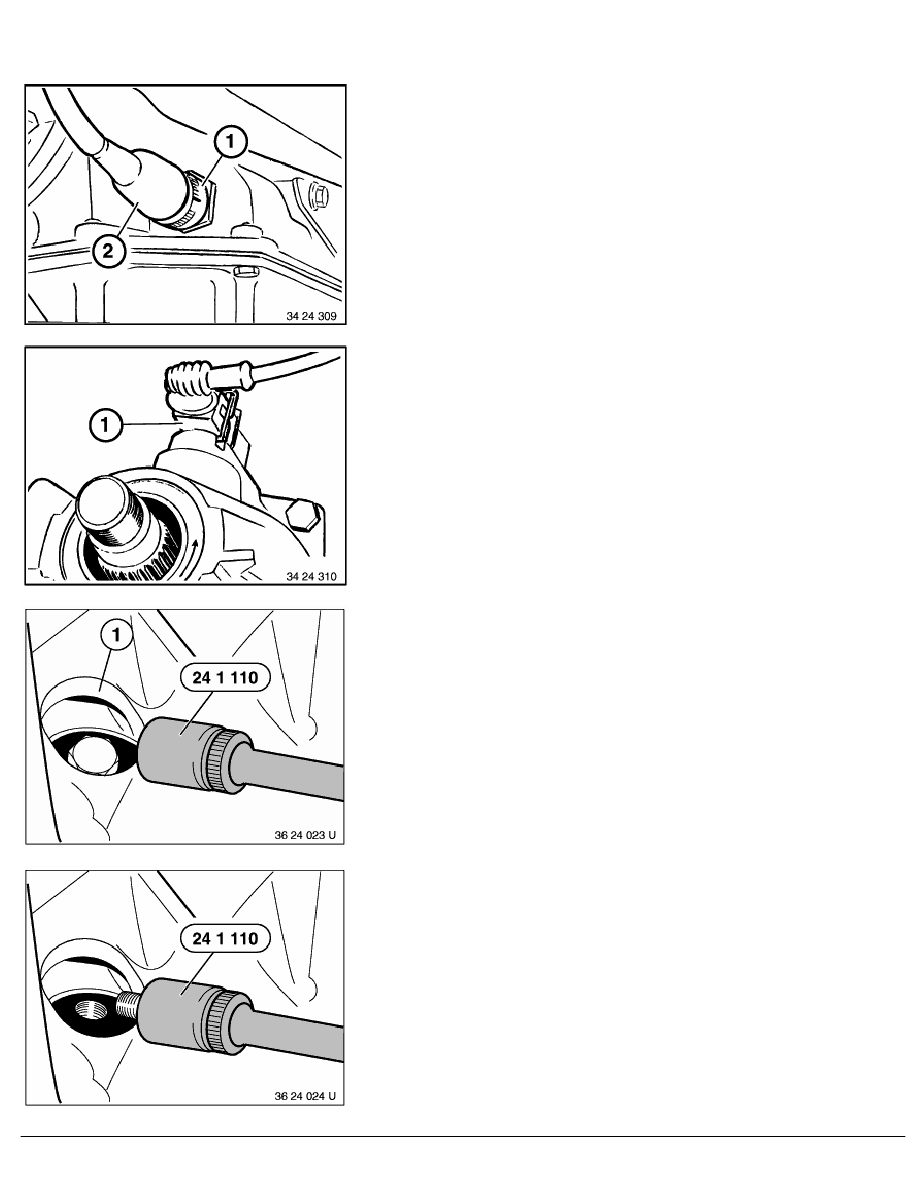 1
2
34 24 309

1
34 24 310

1
24 1 110
36 24 023 U

24 1 110
36 24 024 U