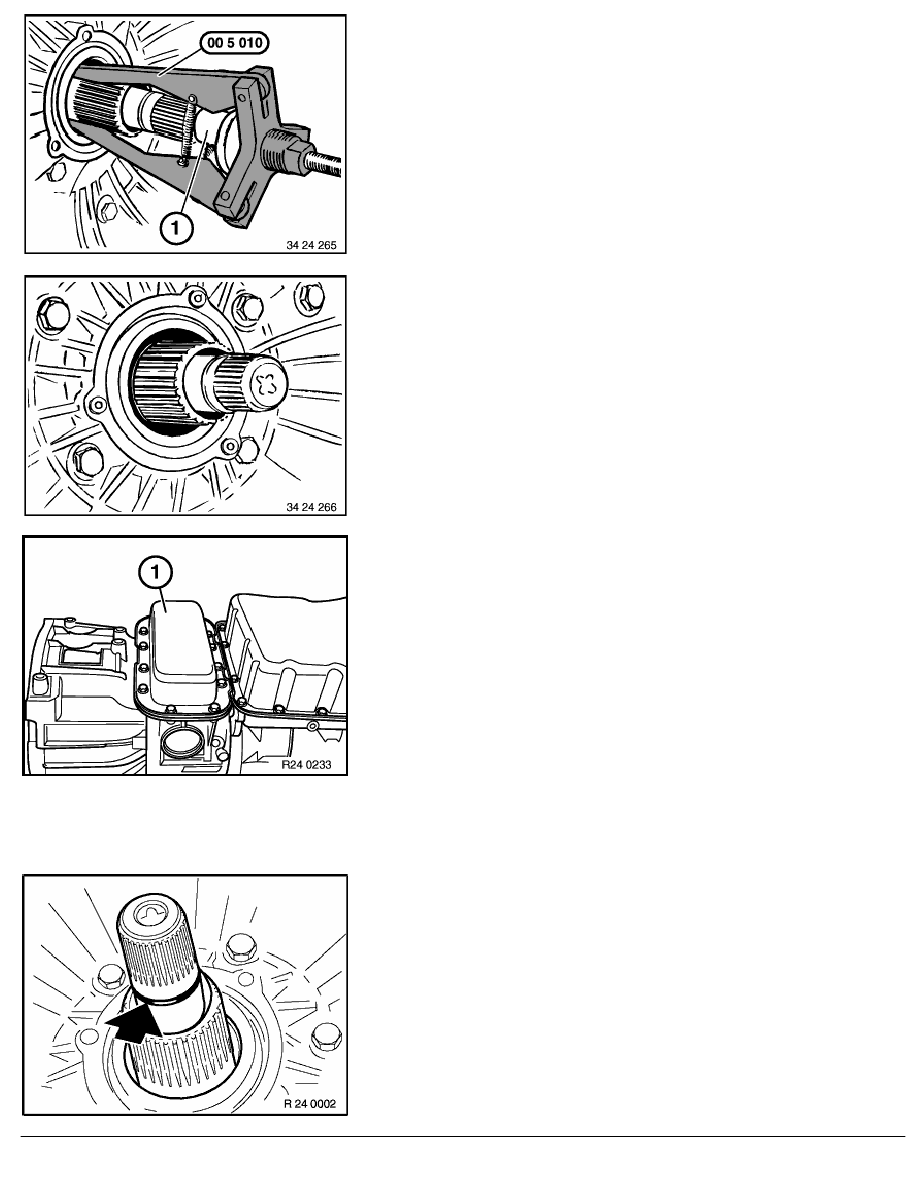 00 5 010

1

34 24 265

34 24 266

1

R24 0233

R 24 0002