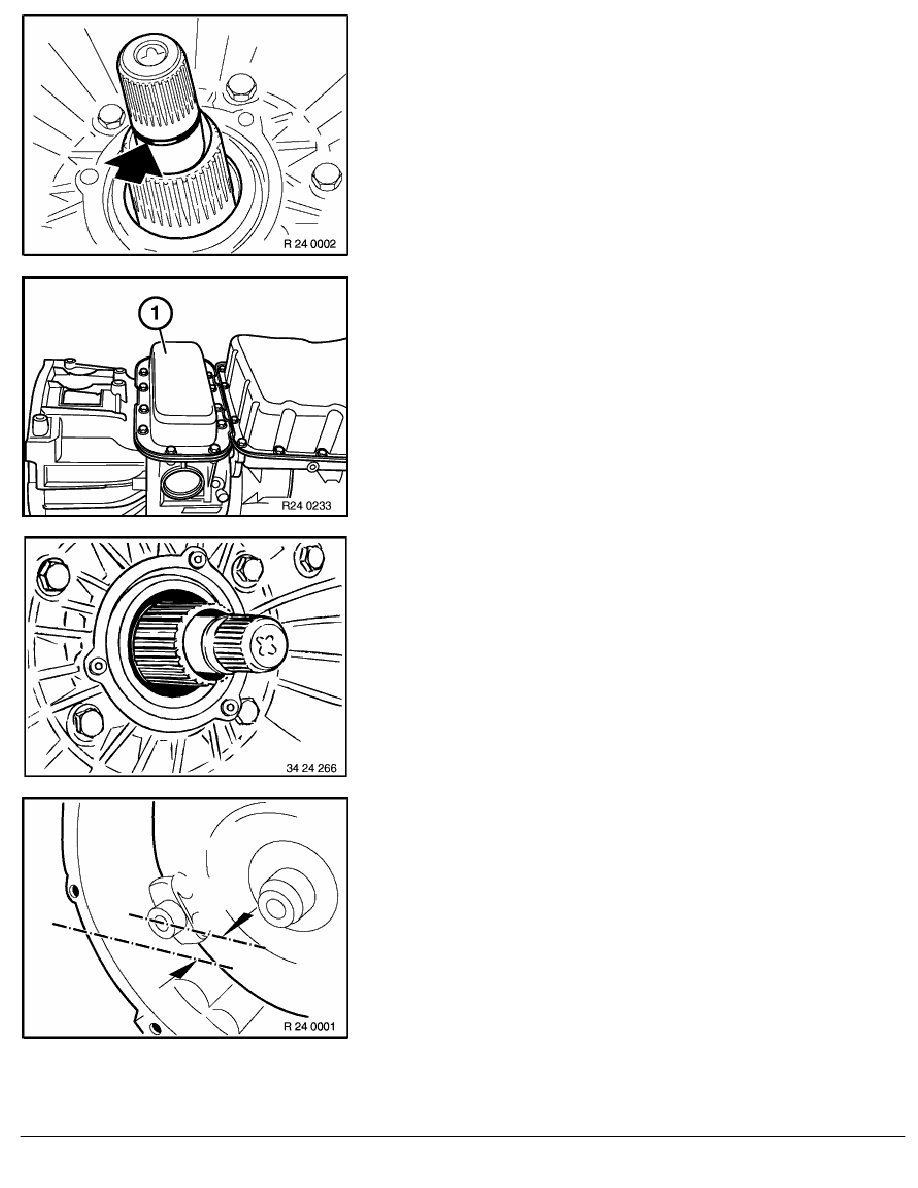 R 24 0002

1

R24 0233

34 24 266

R 24 0001