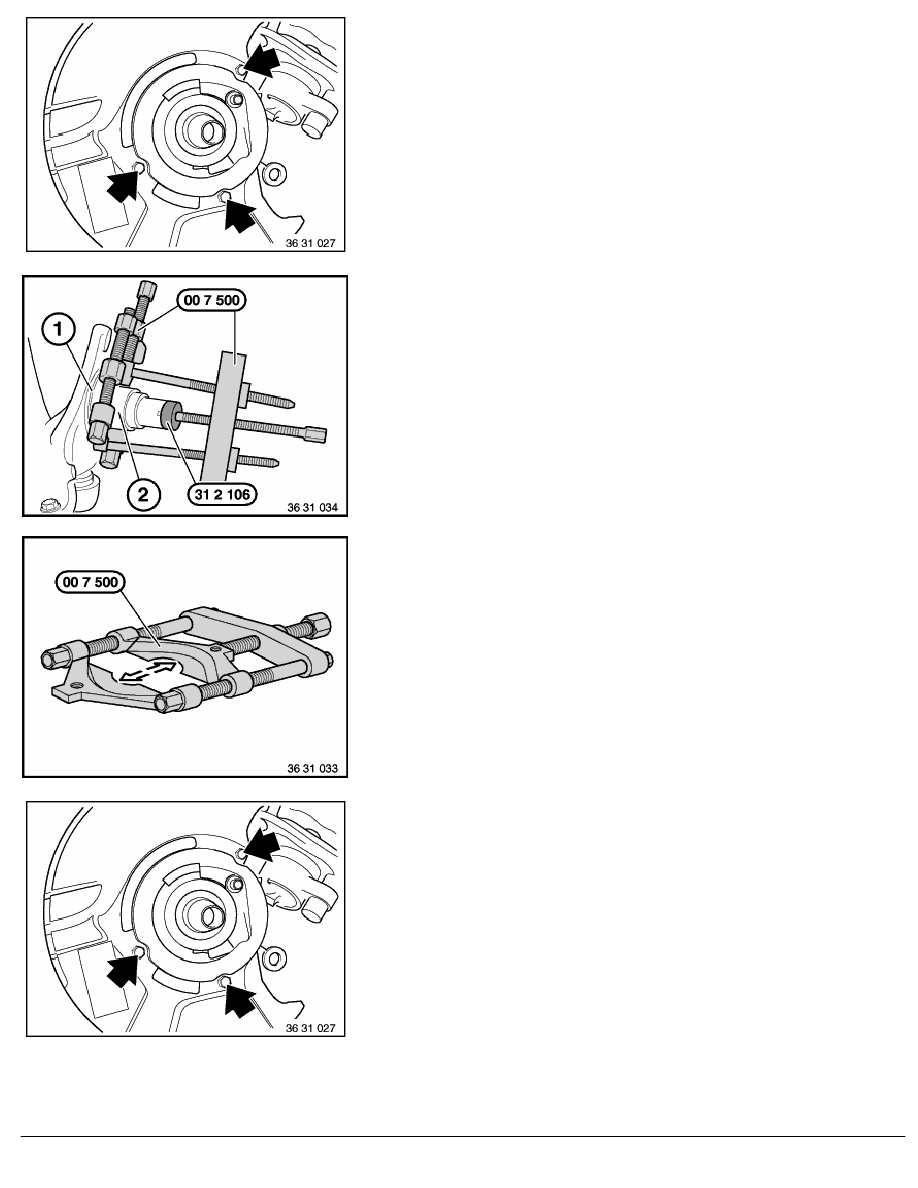 36 31 027

00 7 500
1
2
31 2 106
36 31 034

00 7 500
36 31 033

36 31 027