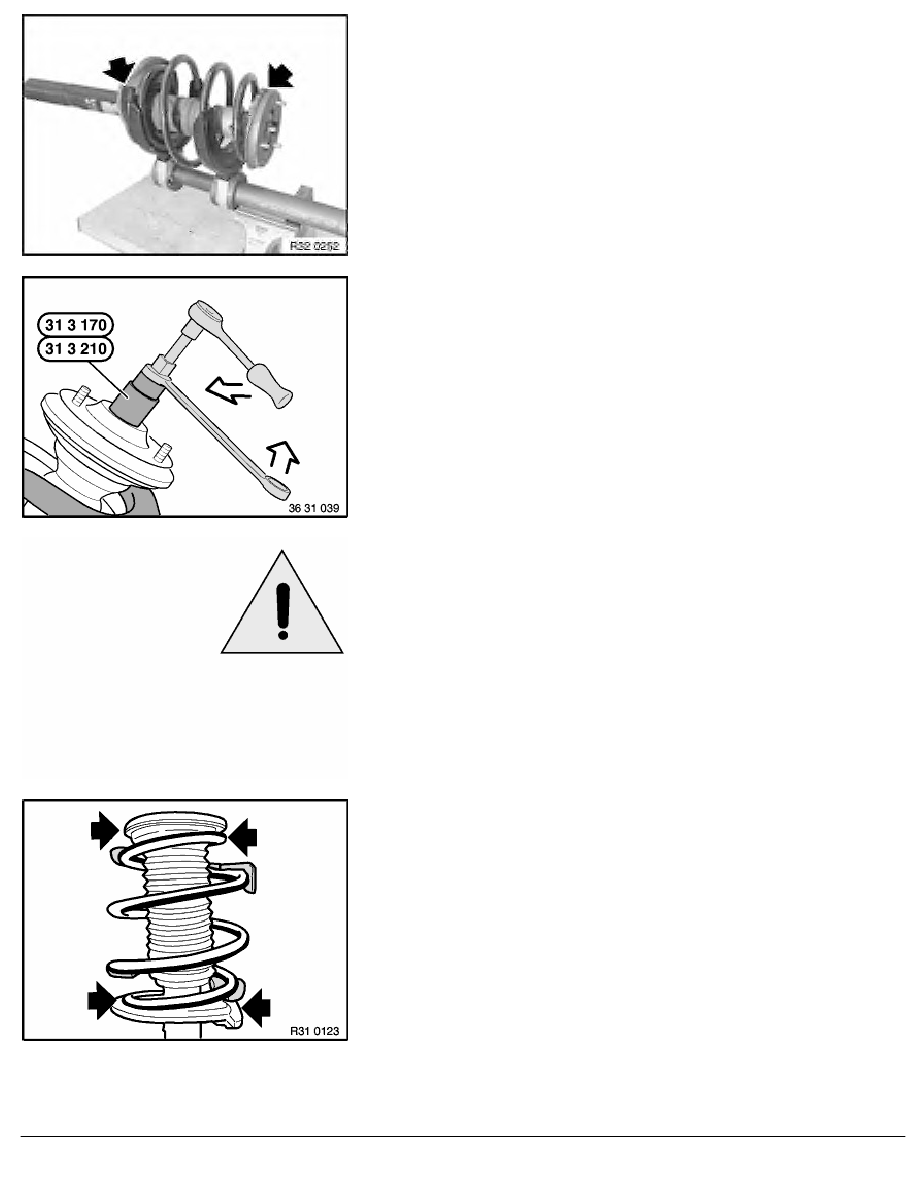 R32 0252

31 3 170
31 3 210

36 31 039

R31 0123