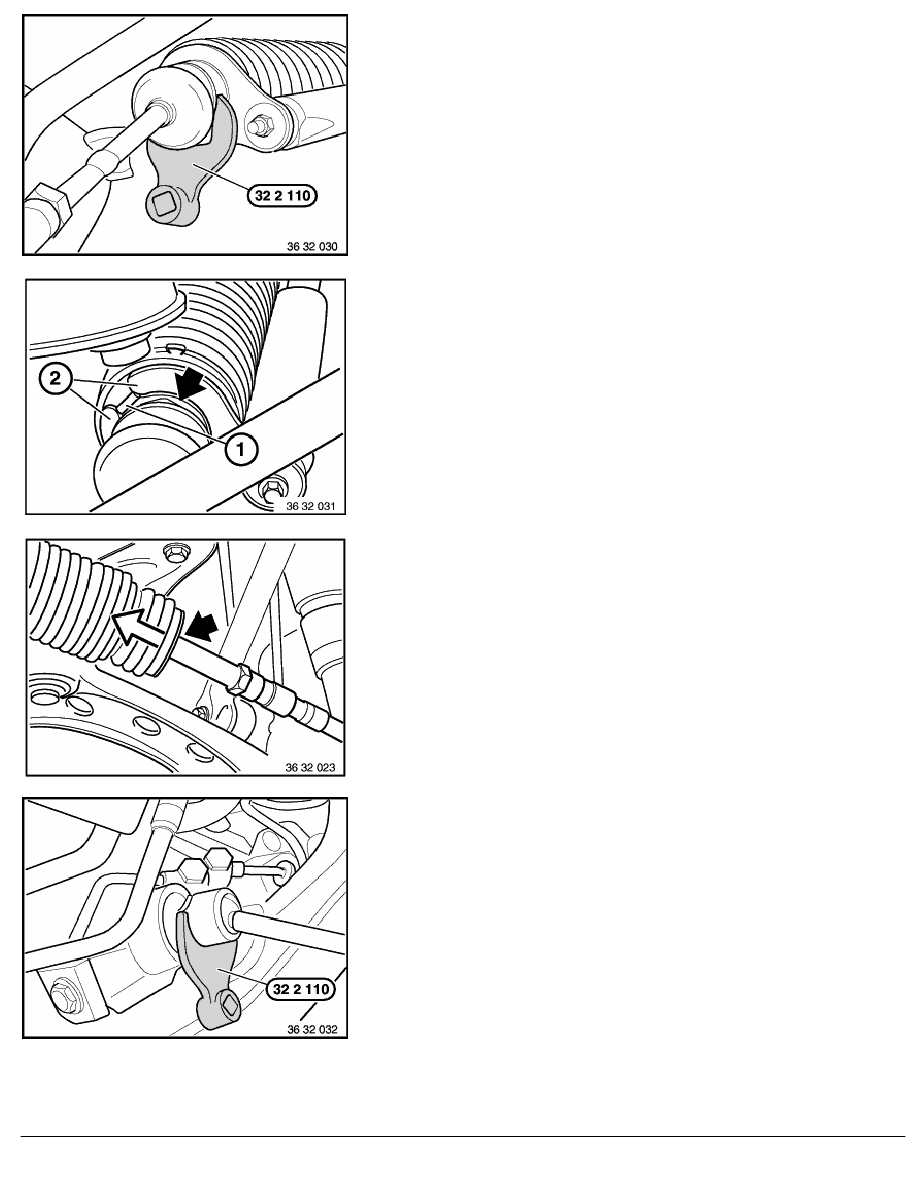 32 2 110

36 32 030

2

1

36 32 031

36 32 023

32 2 110

36 32 032