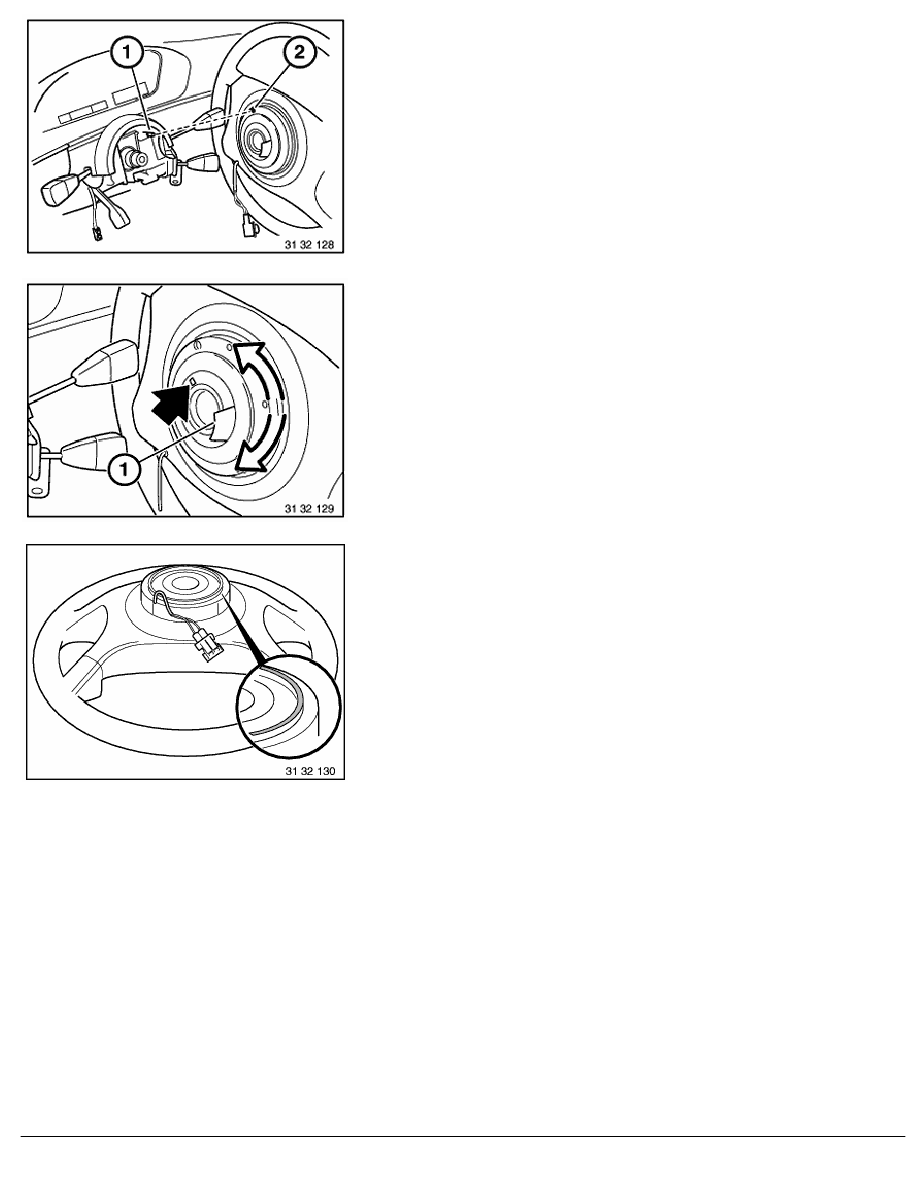 1
2
31 32 128

1
31 32 129

31 32 130