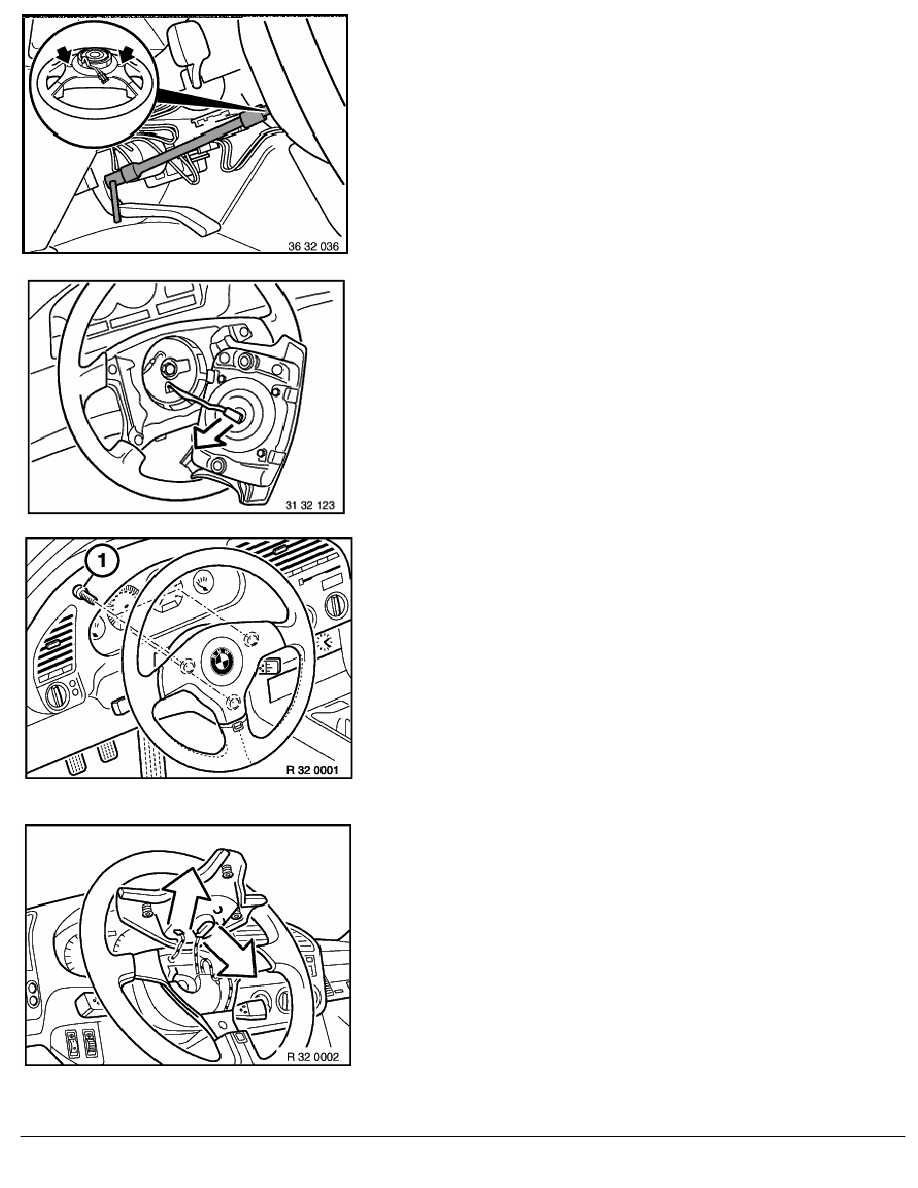 36 32 036

31 32 123

1

R 32 0001

R 32 0002