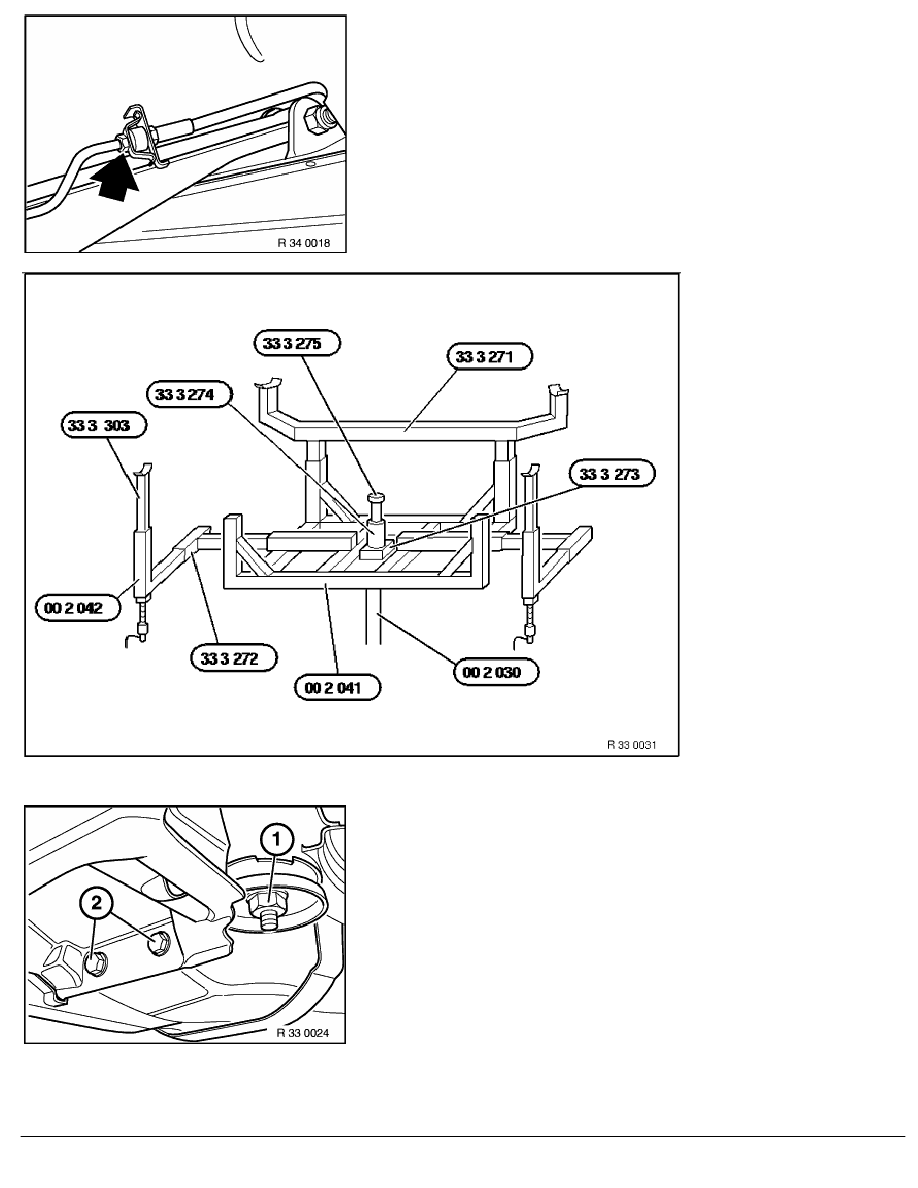 R 34 0018

33 3 275
33 3 271
33 3 274
33 3 303
33 3 273
00 2 042
33 3 272
00 2 041
00 2 030
R 33 0031

1
2
R 33 0024