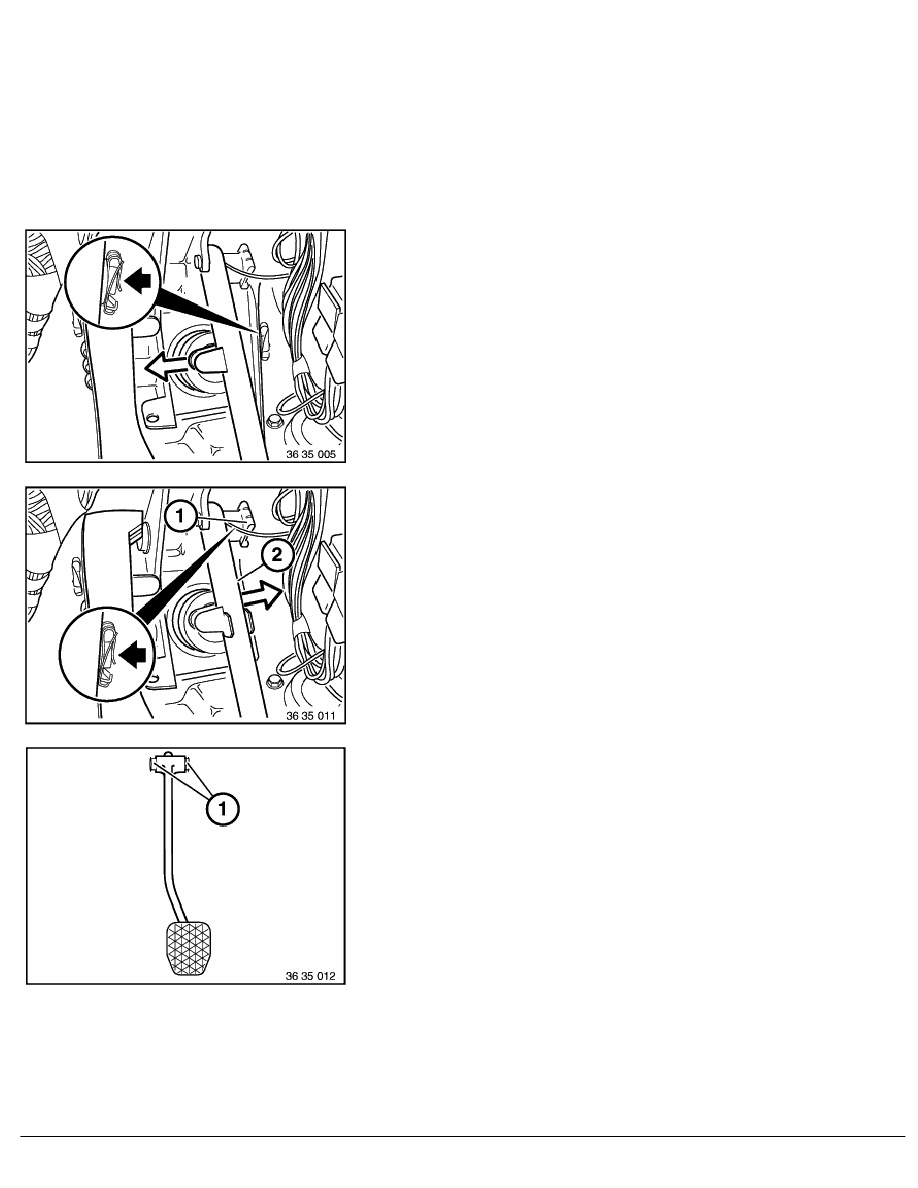 36 35 005

1

2

36 35 011

1

36 35 012