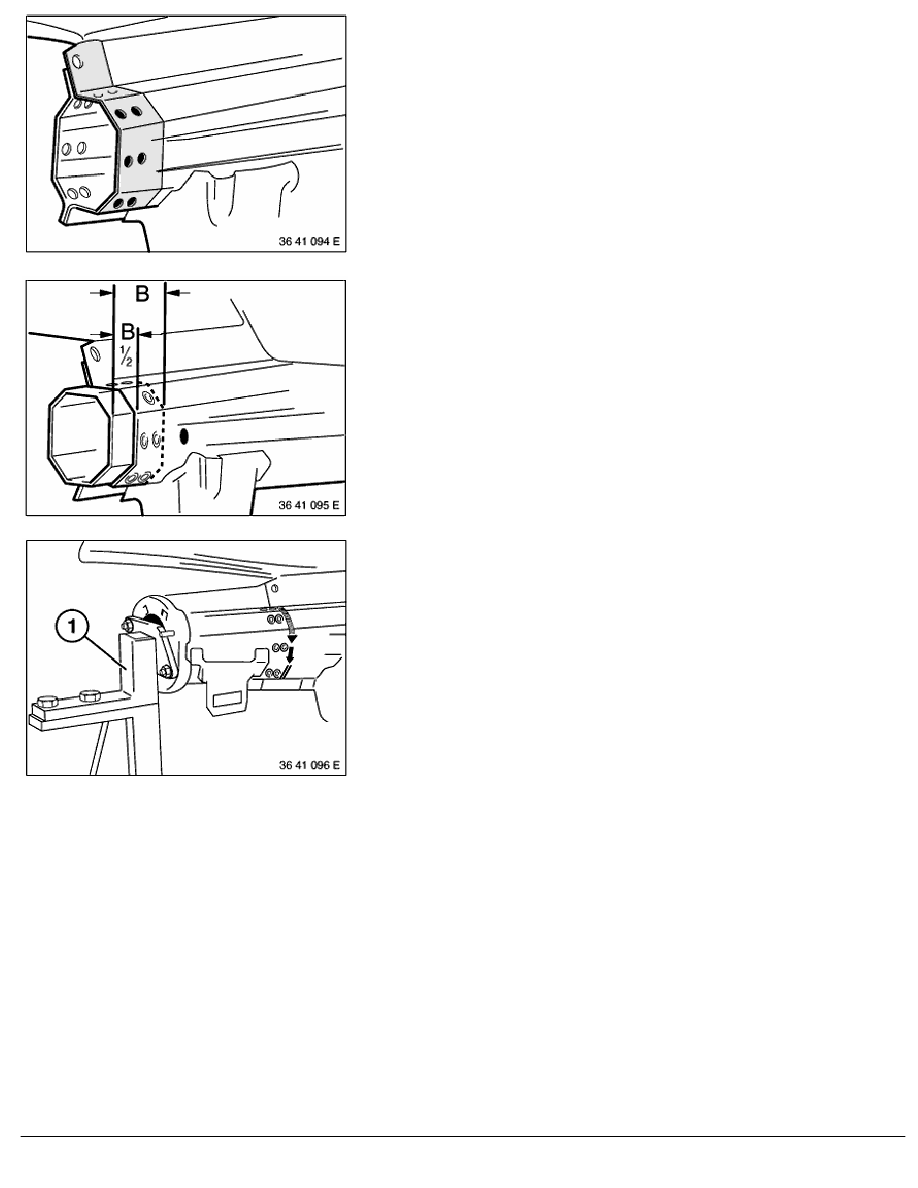 36 41 094 E

B
B
$\frac{1}{2}$

36 41 095 E

1

36 41 096 E