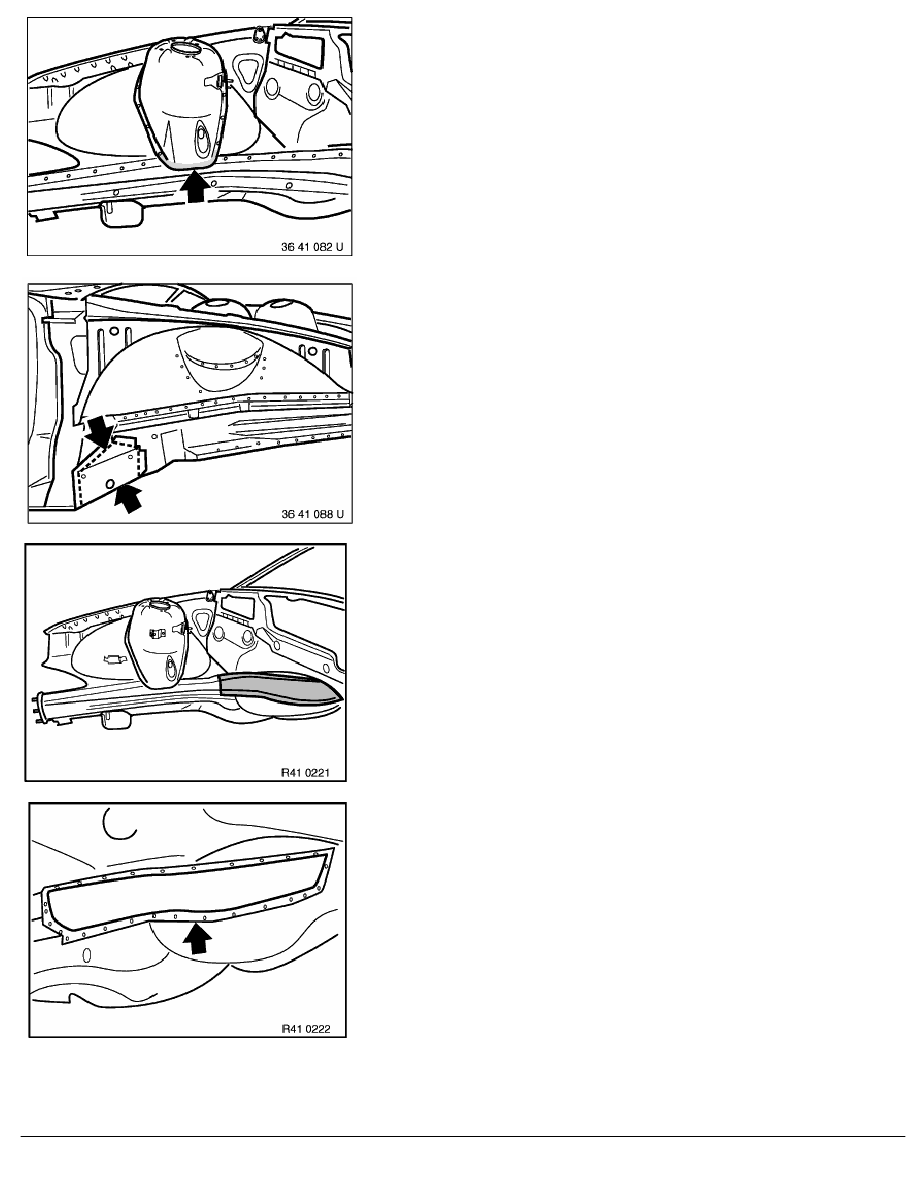 36 41 082 U

36 41 088 U

R41 0221

R41 0222