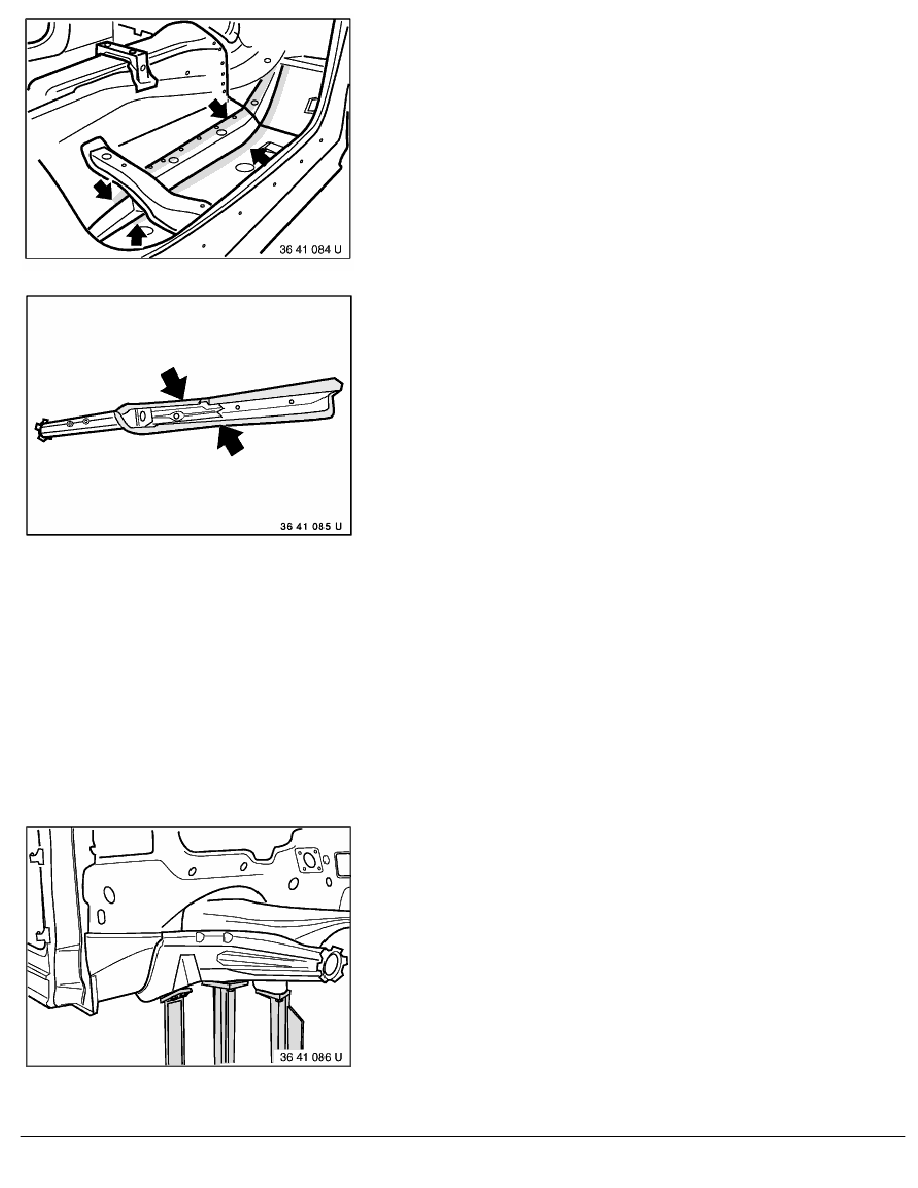 36 41 084 U

36 41 085 U

36 41 086 U