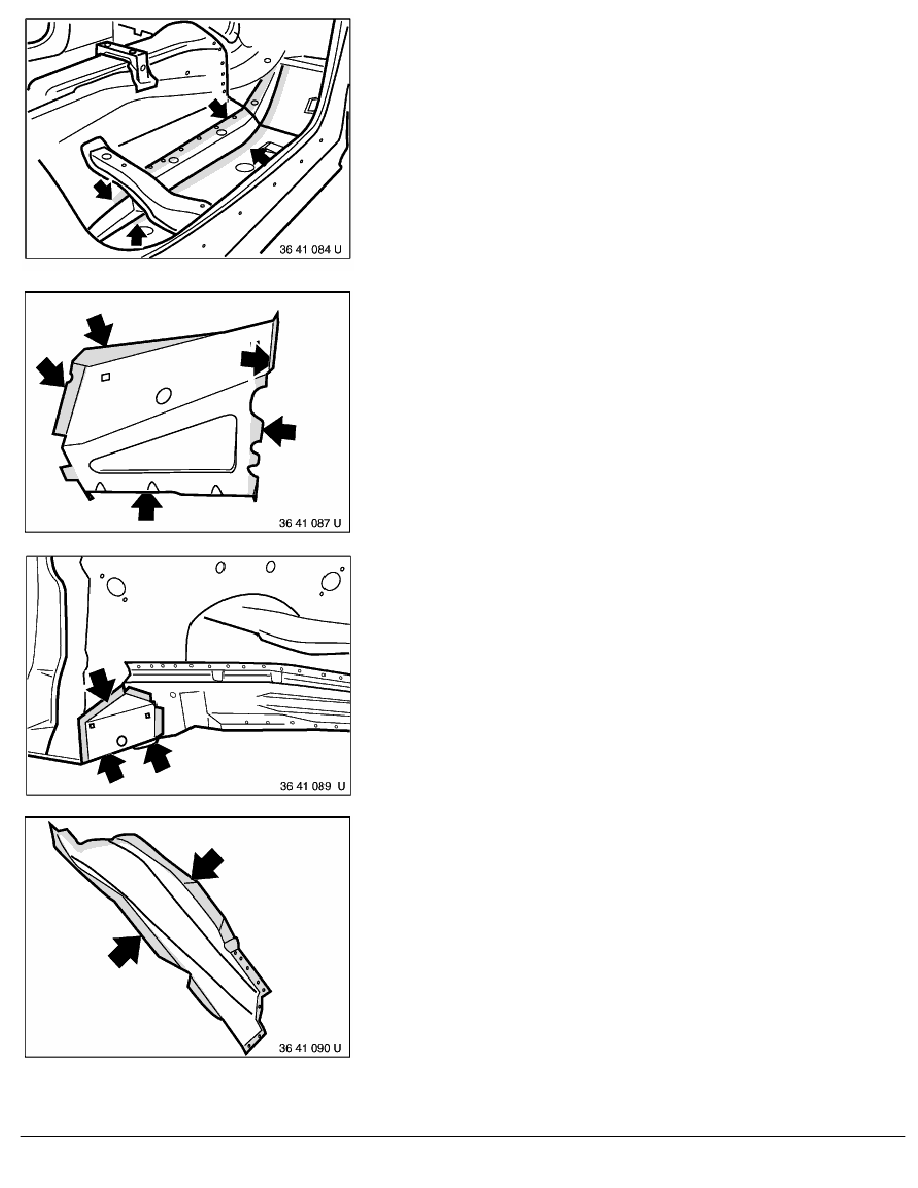 36 41 084 U

36 41 087 U

36 41 089 U

36 41 090 U