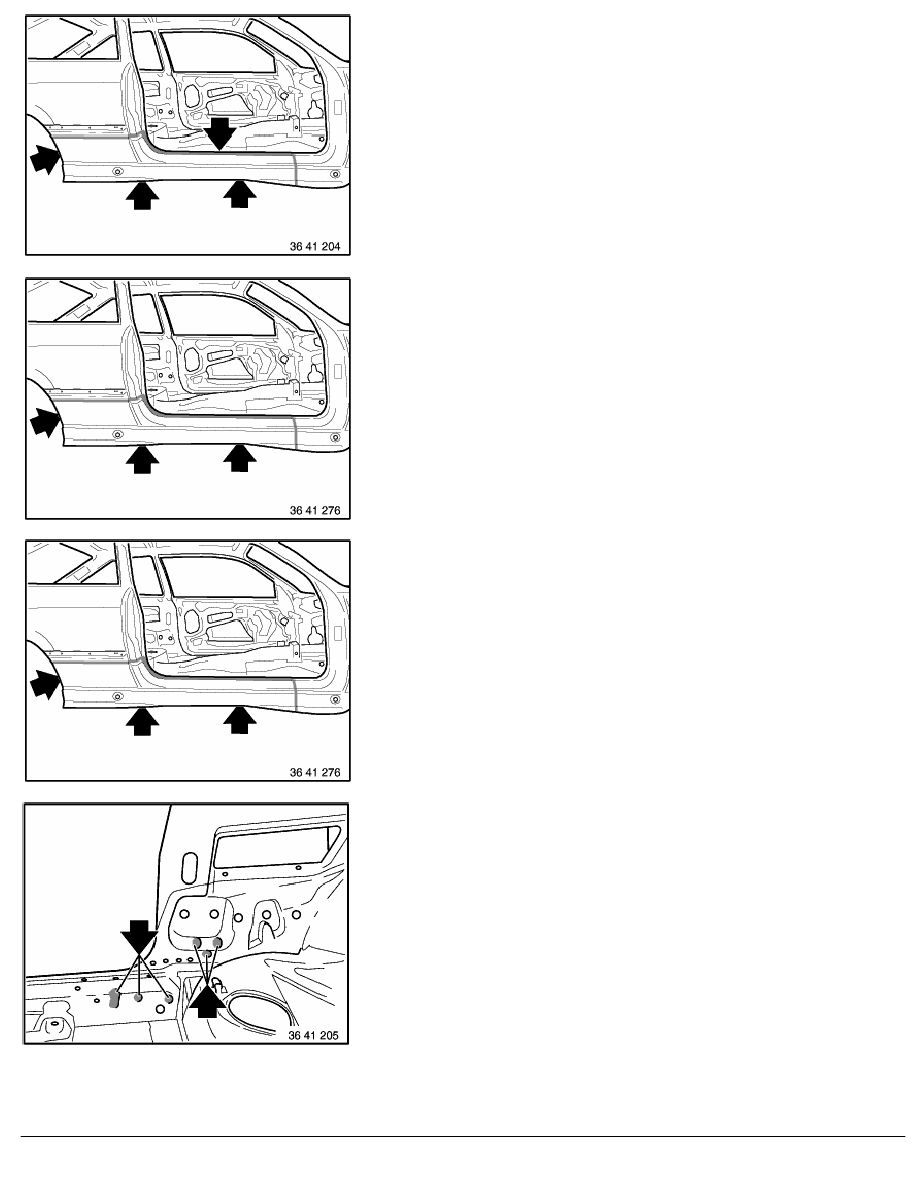 36 41 204

36 41 276

36 41 276

36 41 205