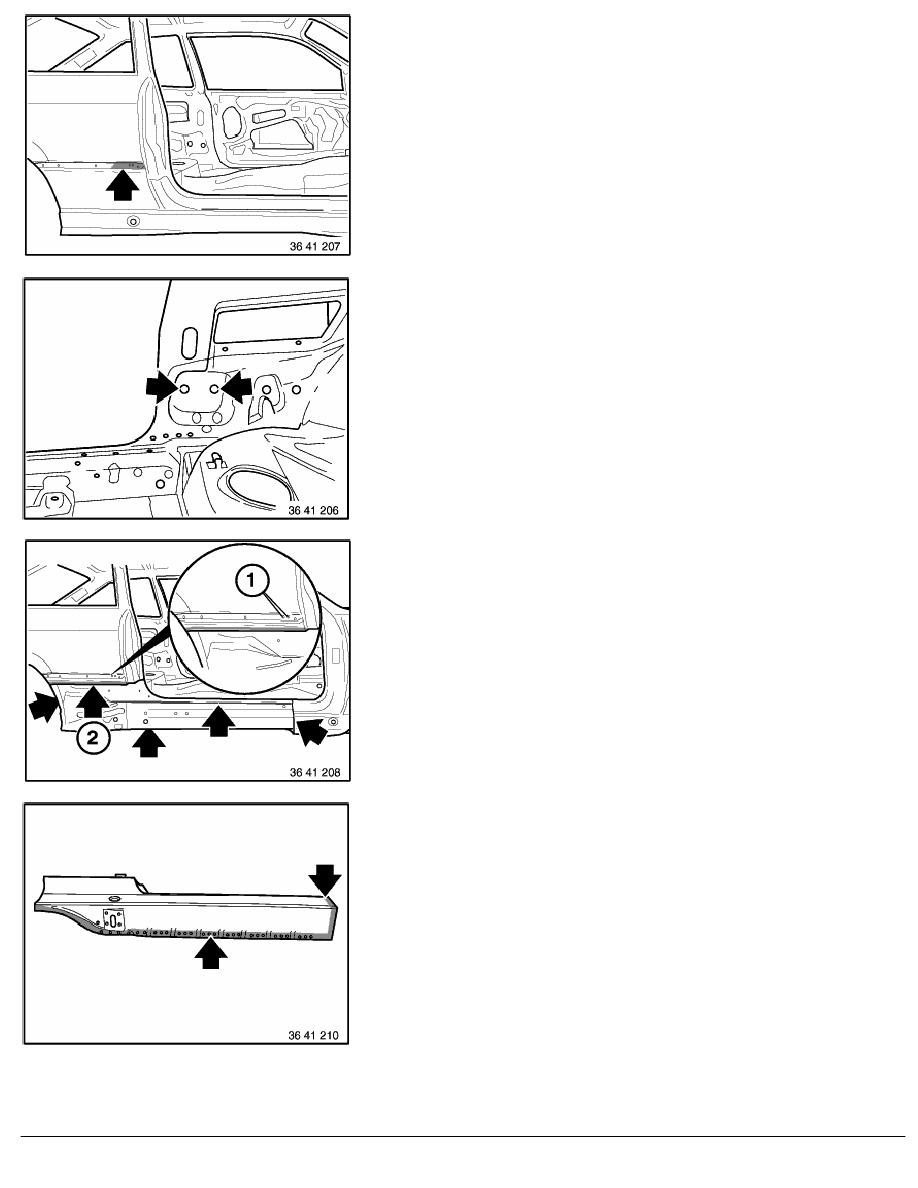 36 41 207

36 41 206

1

2

36 41 208

36 41 210