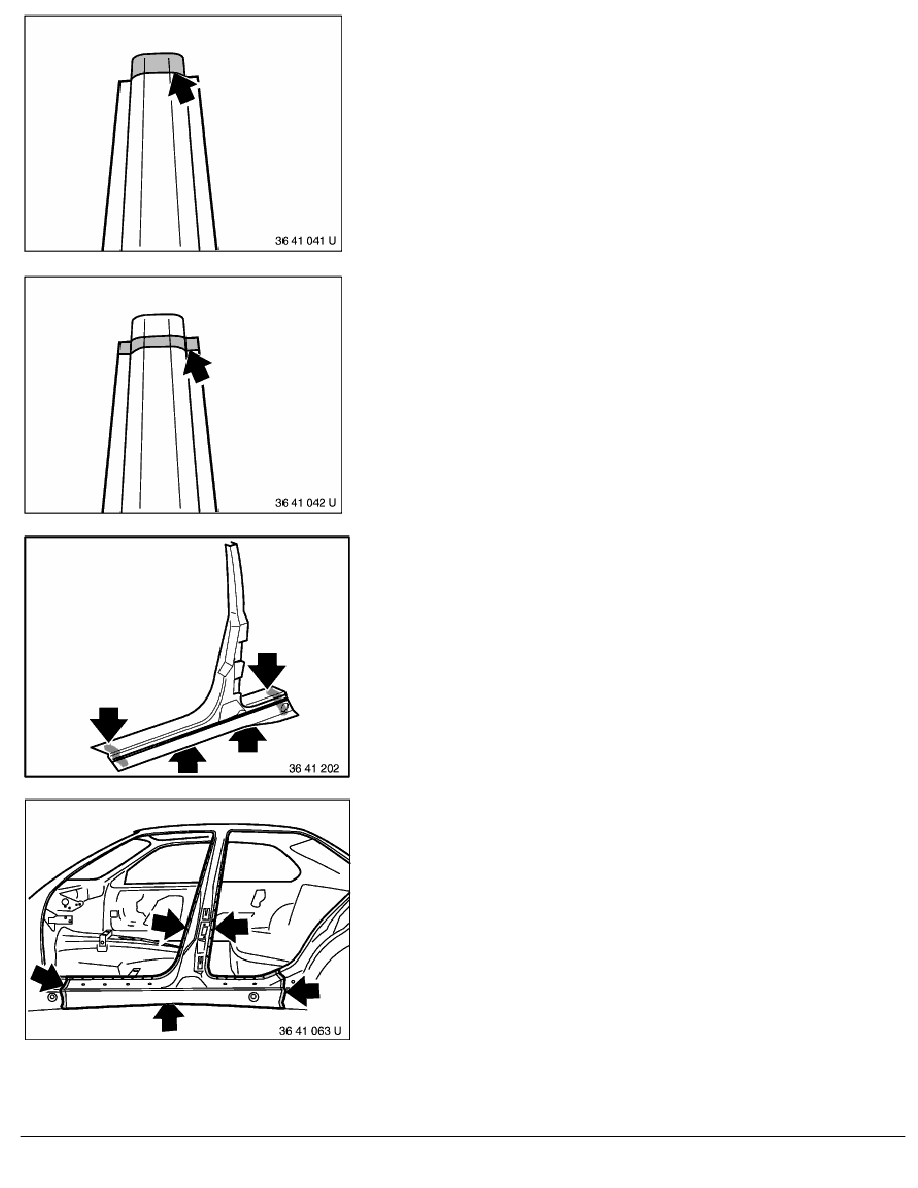 36 41 041 U

36 41 042 U

36 41 202

36 41 063 U