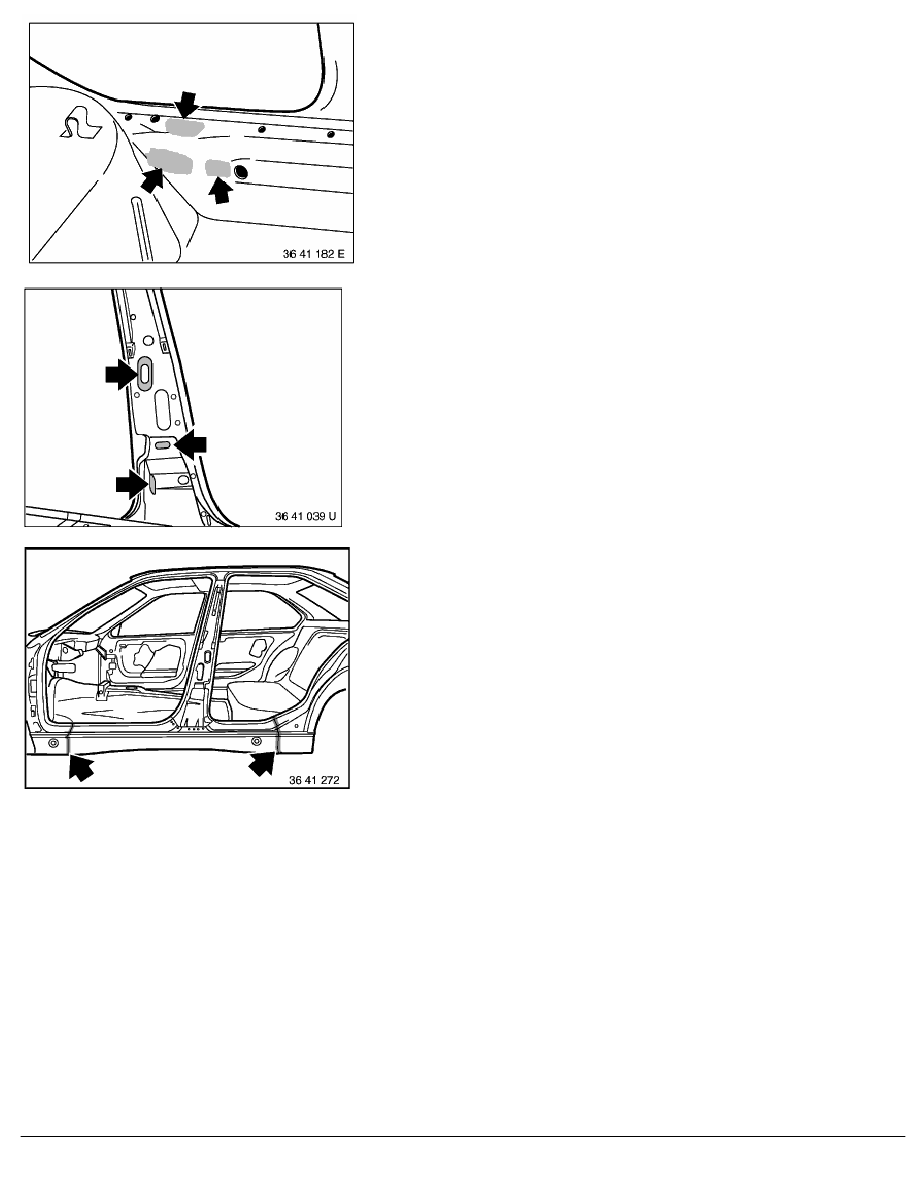 36 41 182 E

36 41 039 U

36 41 272