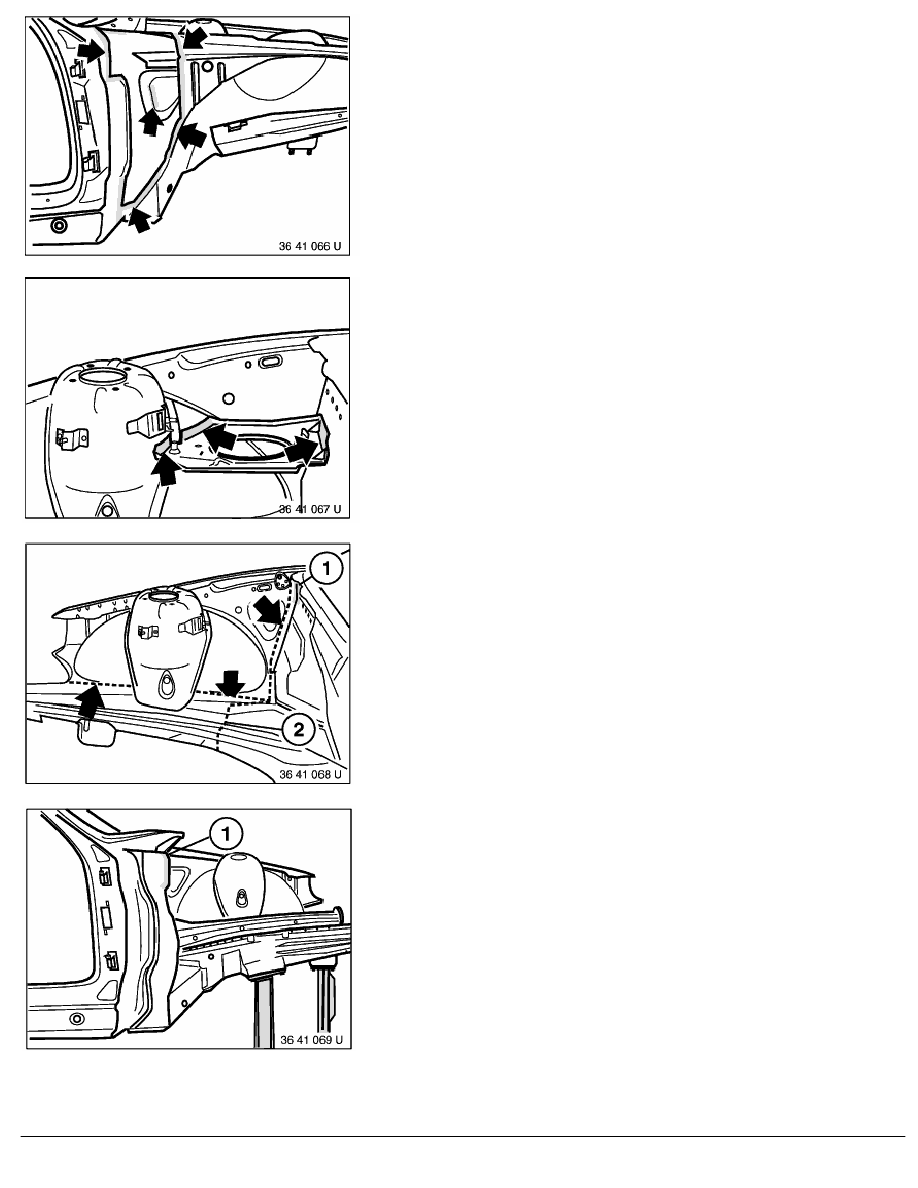 36 41 066 U

36 41 067 U

1

2

36 41 068 U

1

36 41 069 U