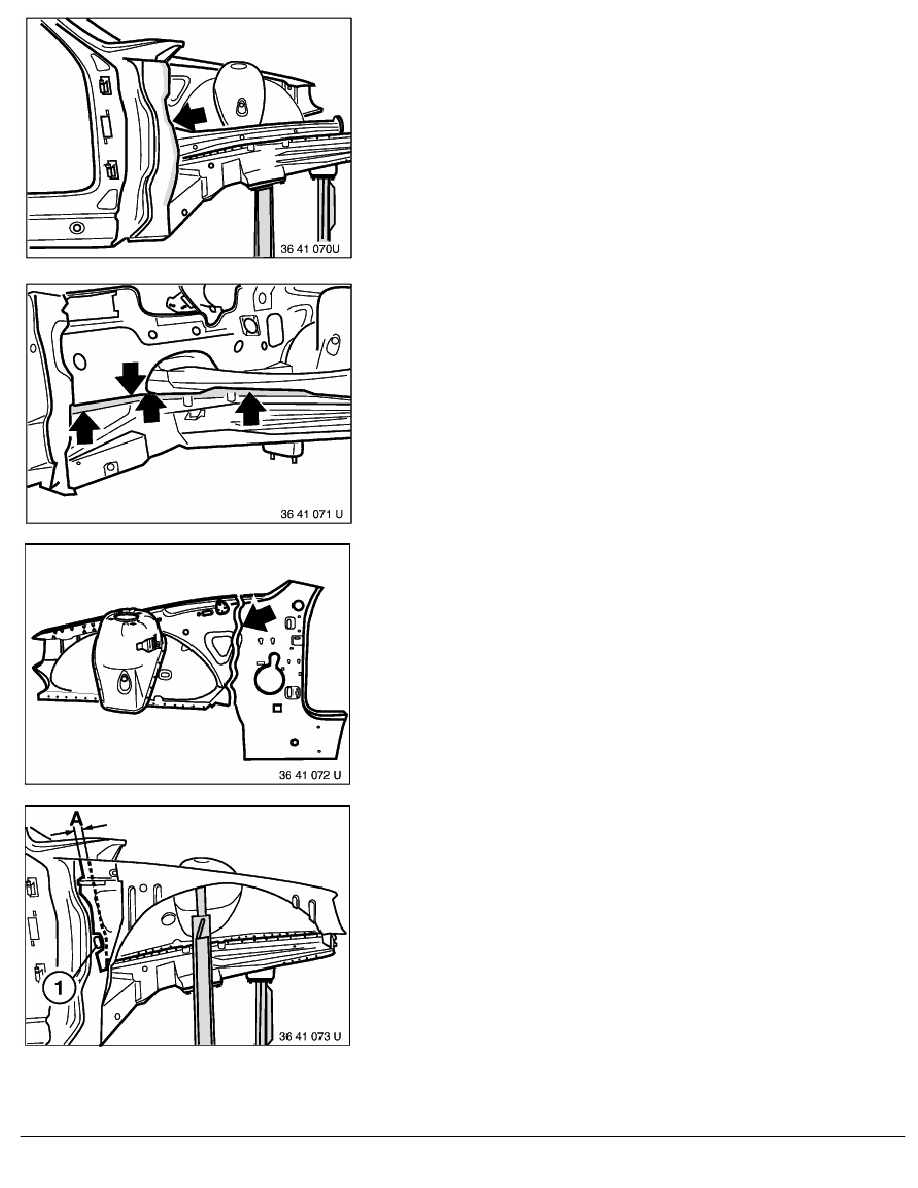 36 41 070U

36 41 071 U

36 41 072 U

A

1

36 41 073 U