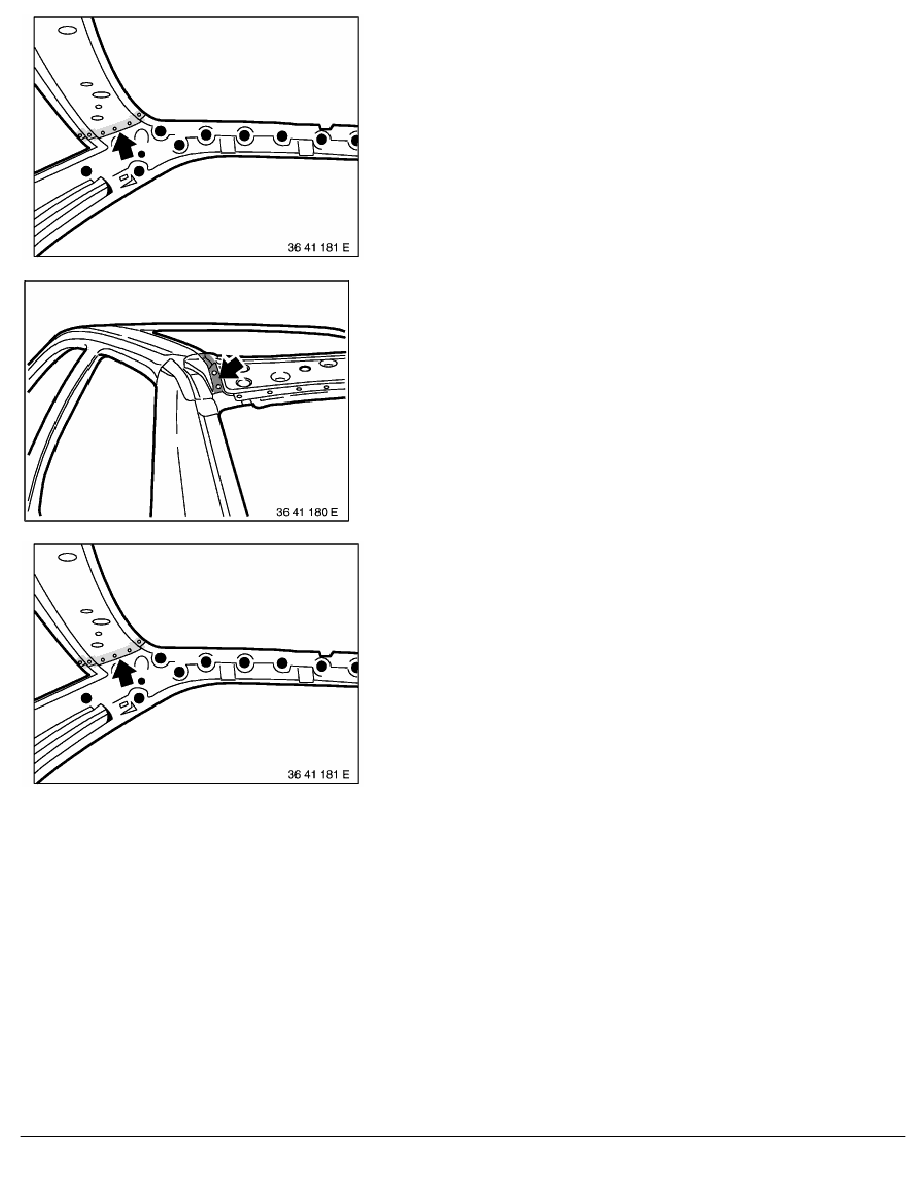 36 41 181 E

36 41 180 E

36 41 181 E