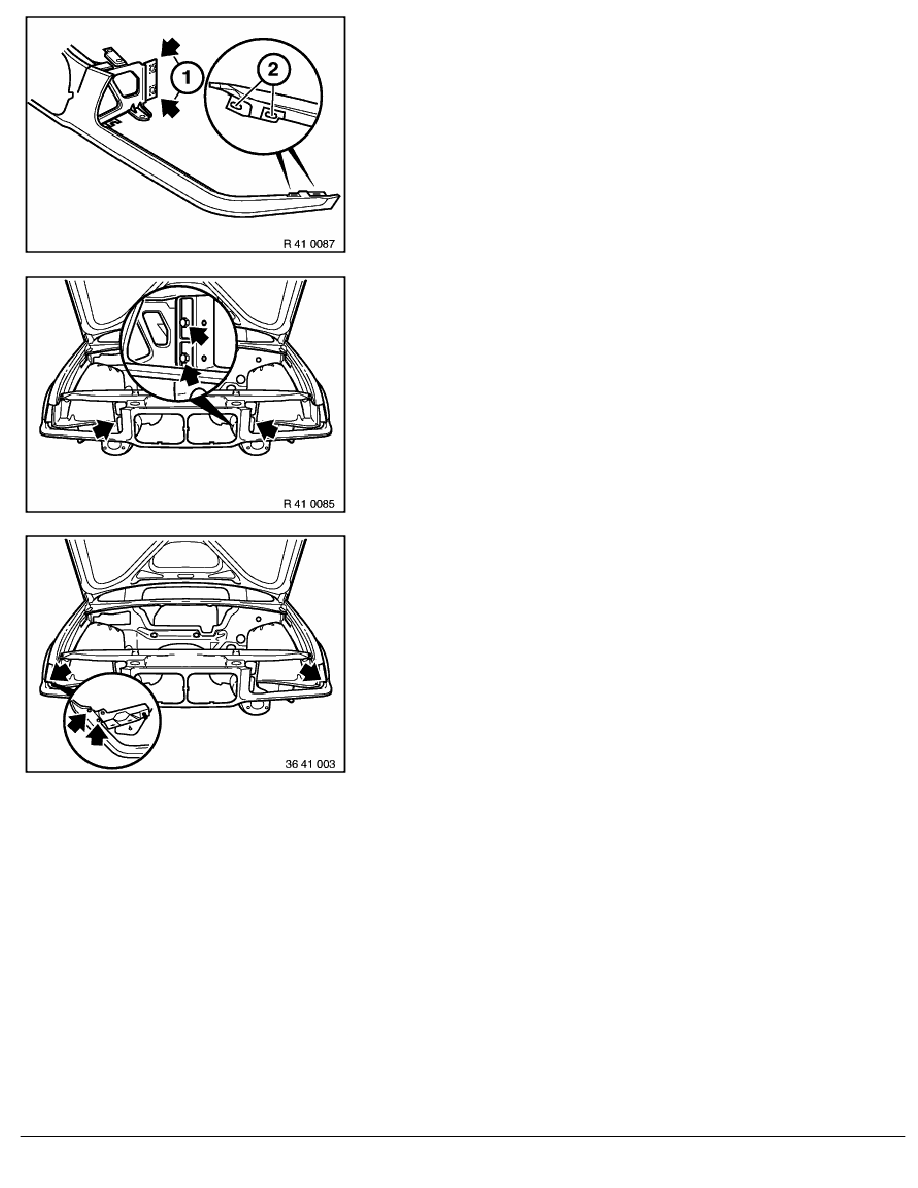 1
2
R 41 0087

R 41 0085

36 41 003