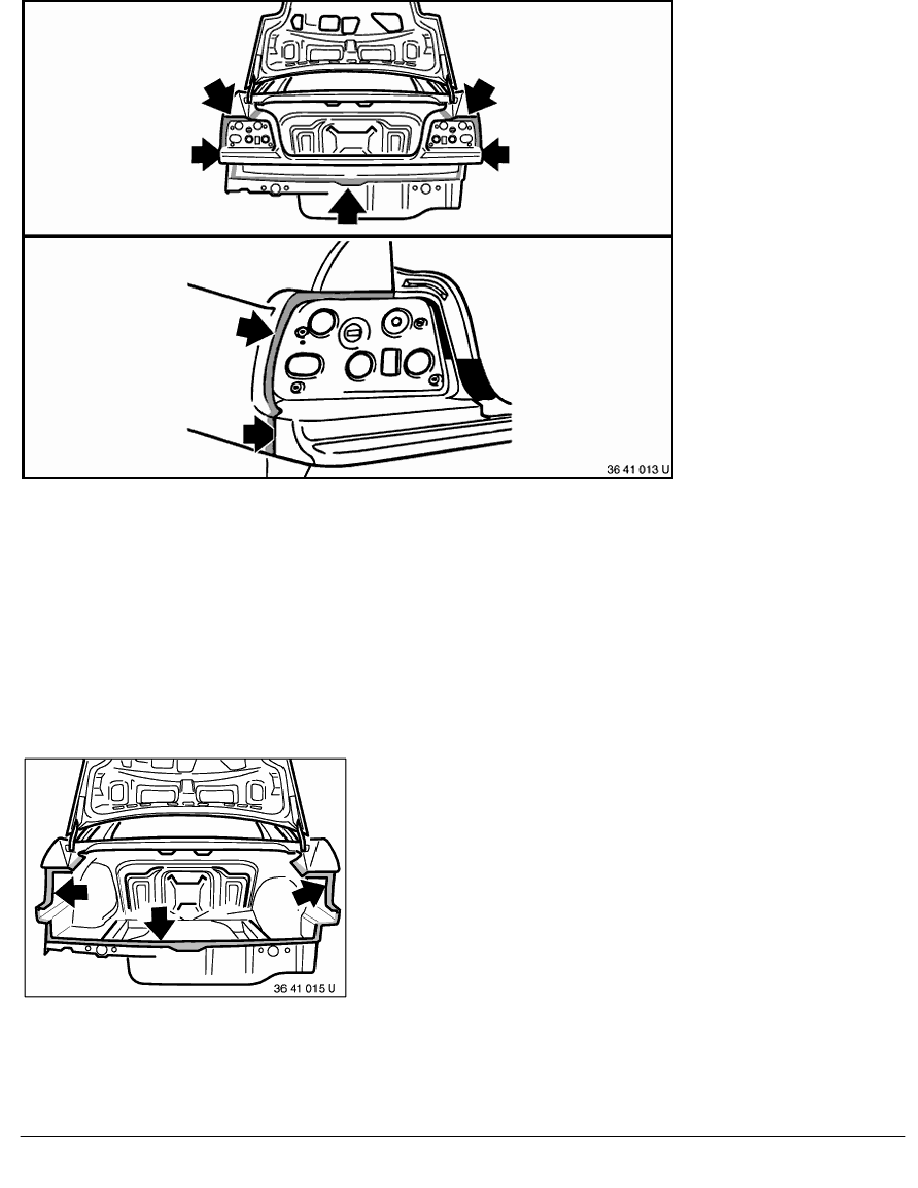 36 41 013 U

36 41 015 U