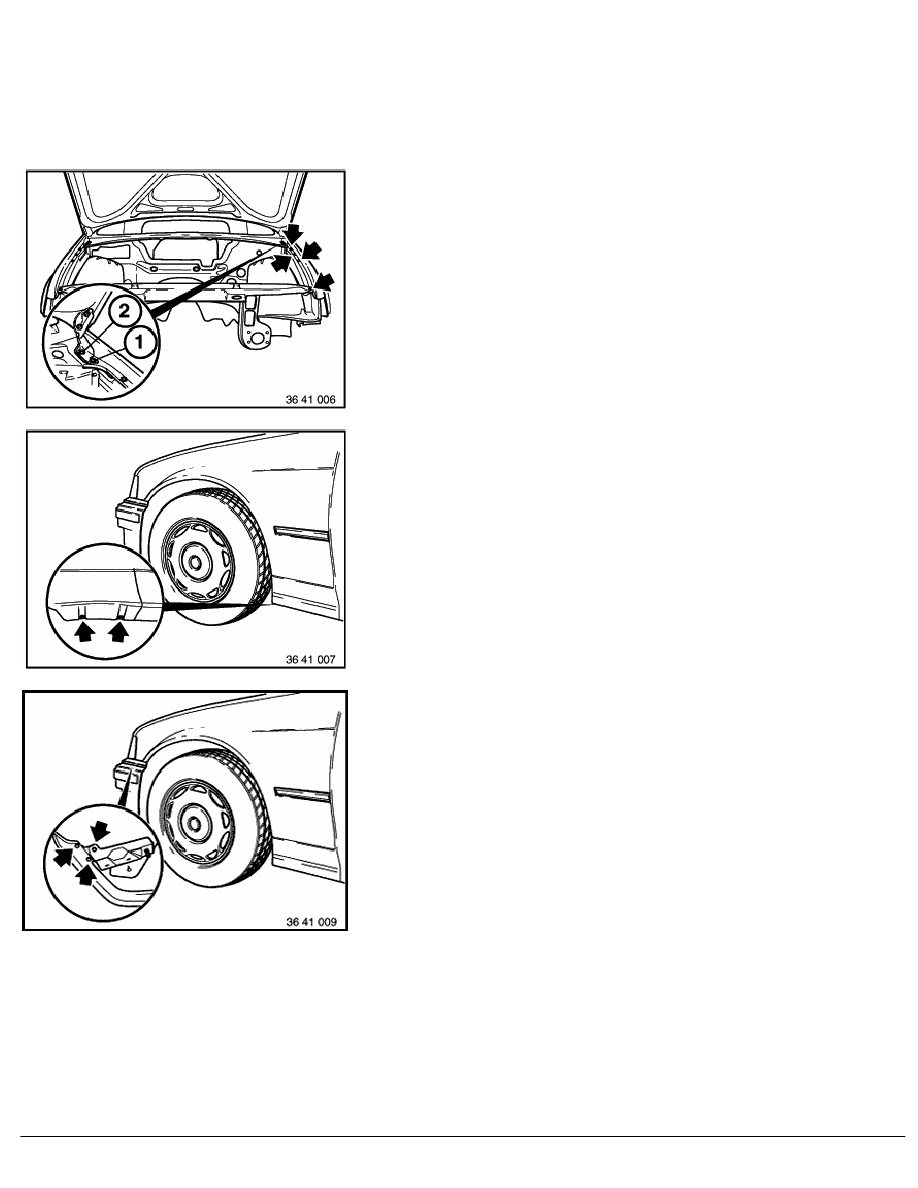 2

1

36 41 006

36 41 007

36 41 009