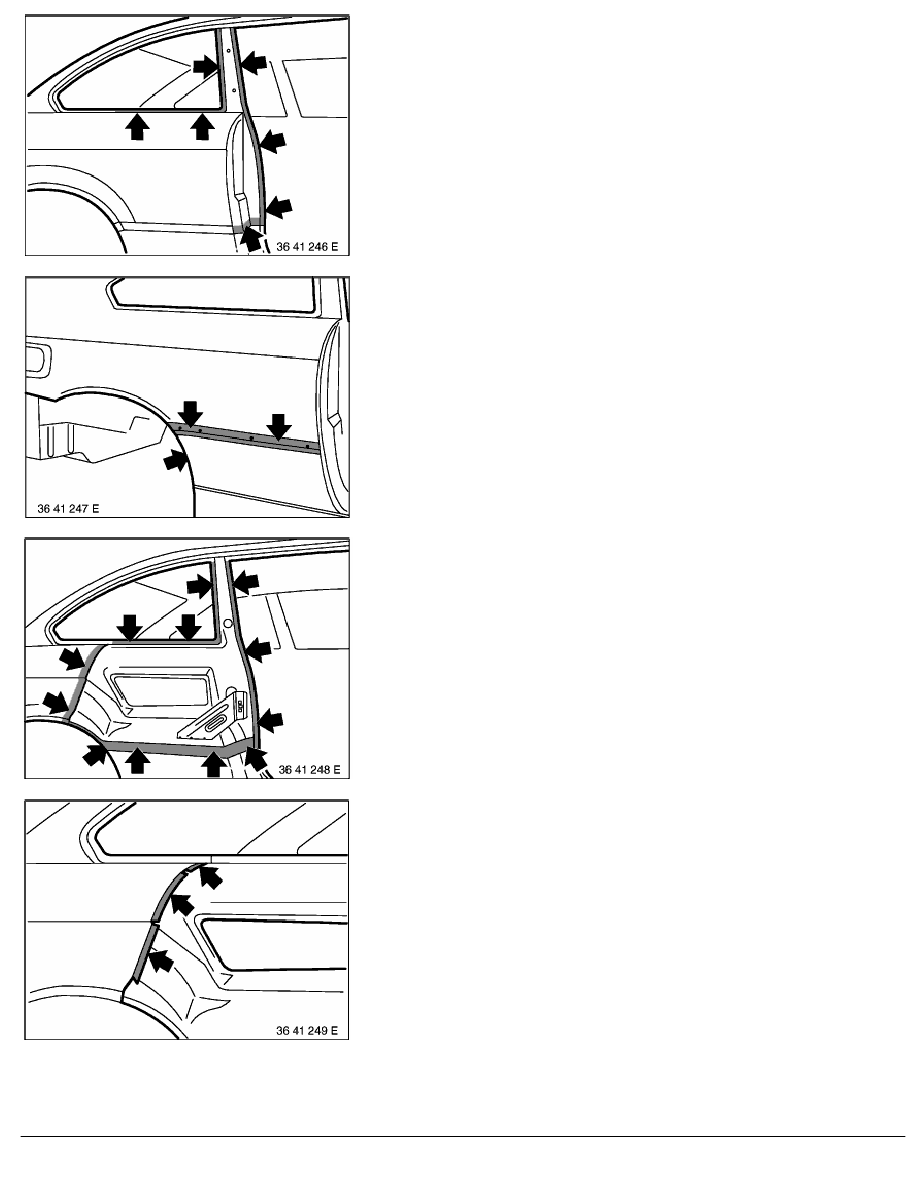 36 41 246 E

36 41 247 E

36 41 248 E

36 41 249 E