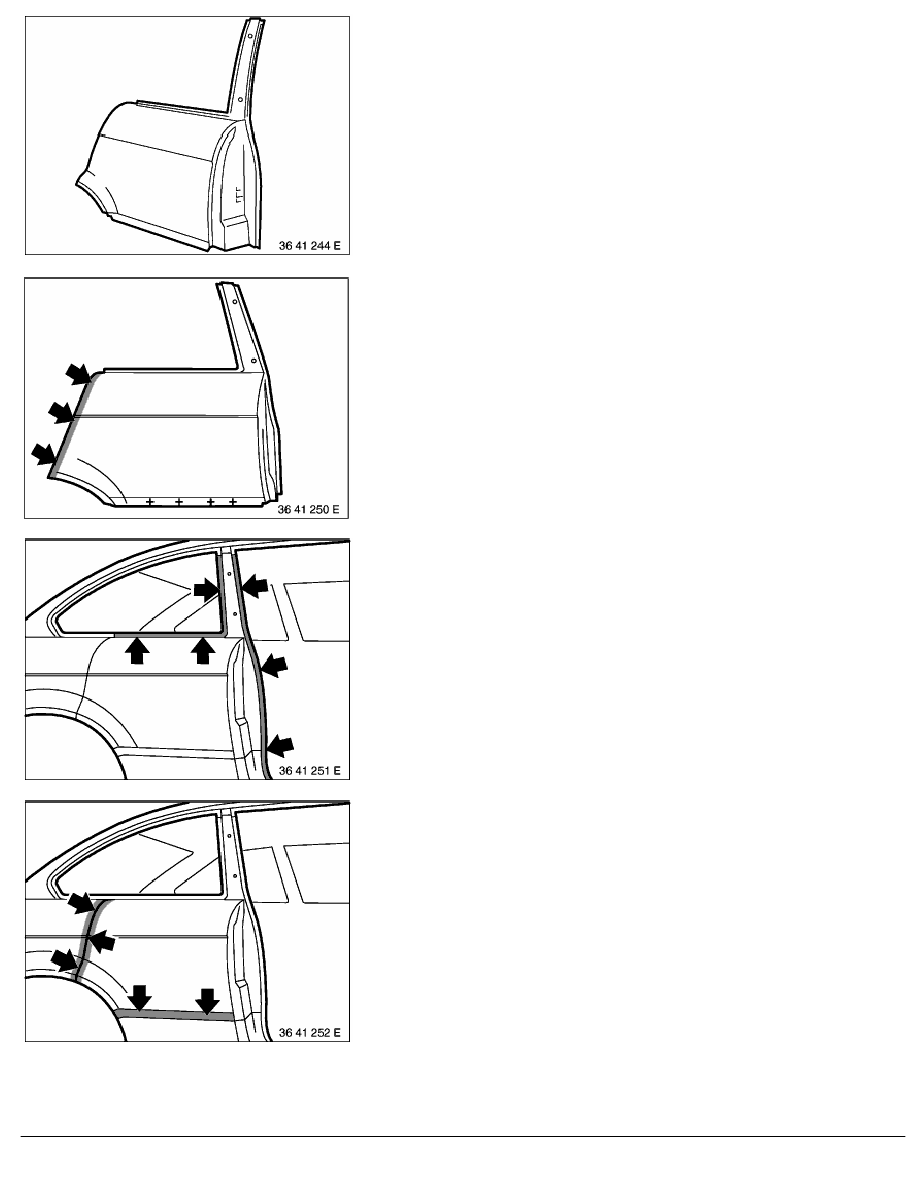 36 41 244 E

36 41 250 E

36 41 251 E

36 41 252 E