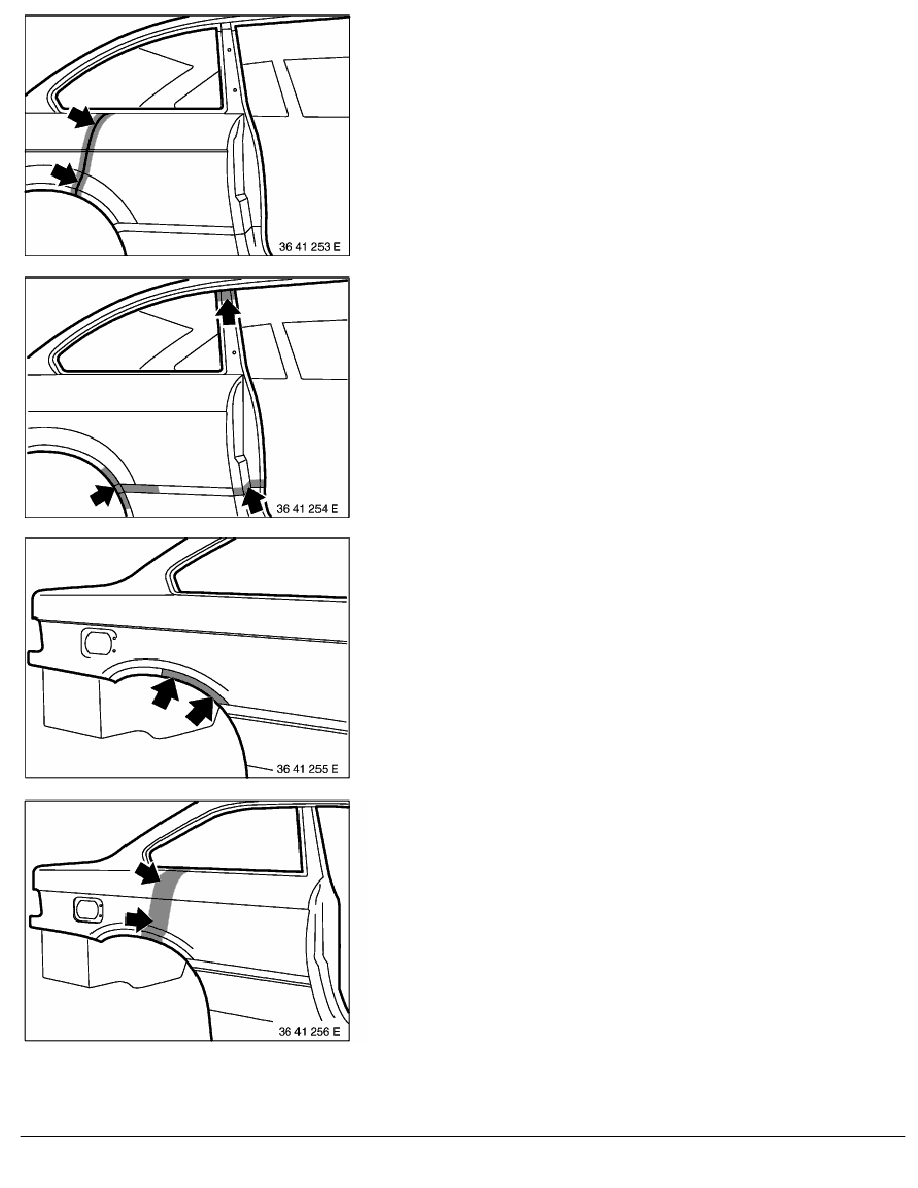 36 41 253 E

36 41 254 E

36 41 255 E

36 41 256 E