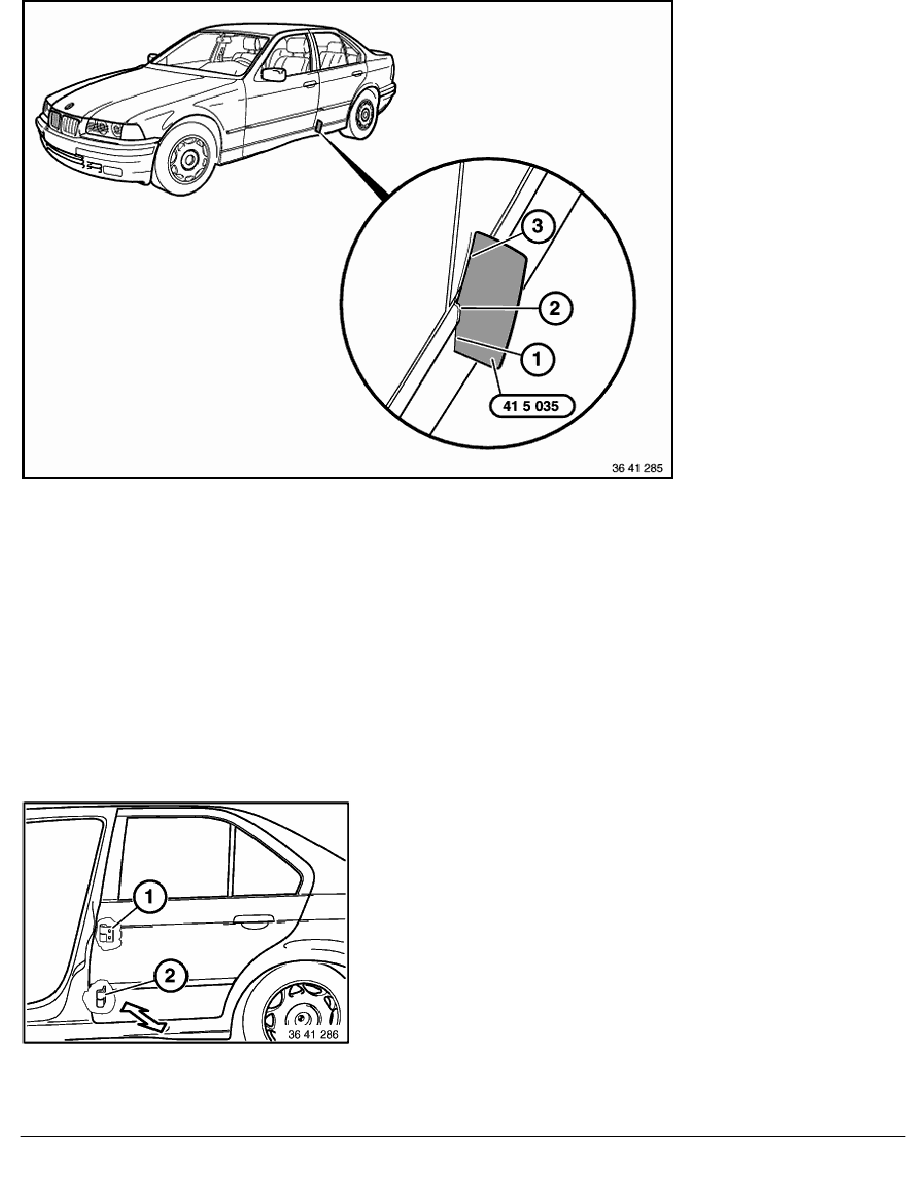 3

2

1

41 5 035

36 41 285

1

2

36 41 286