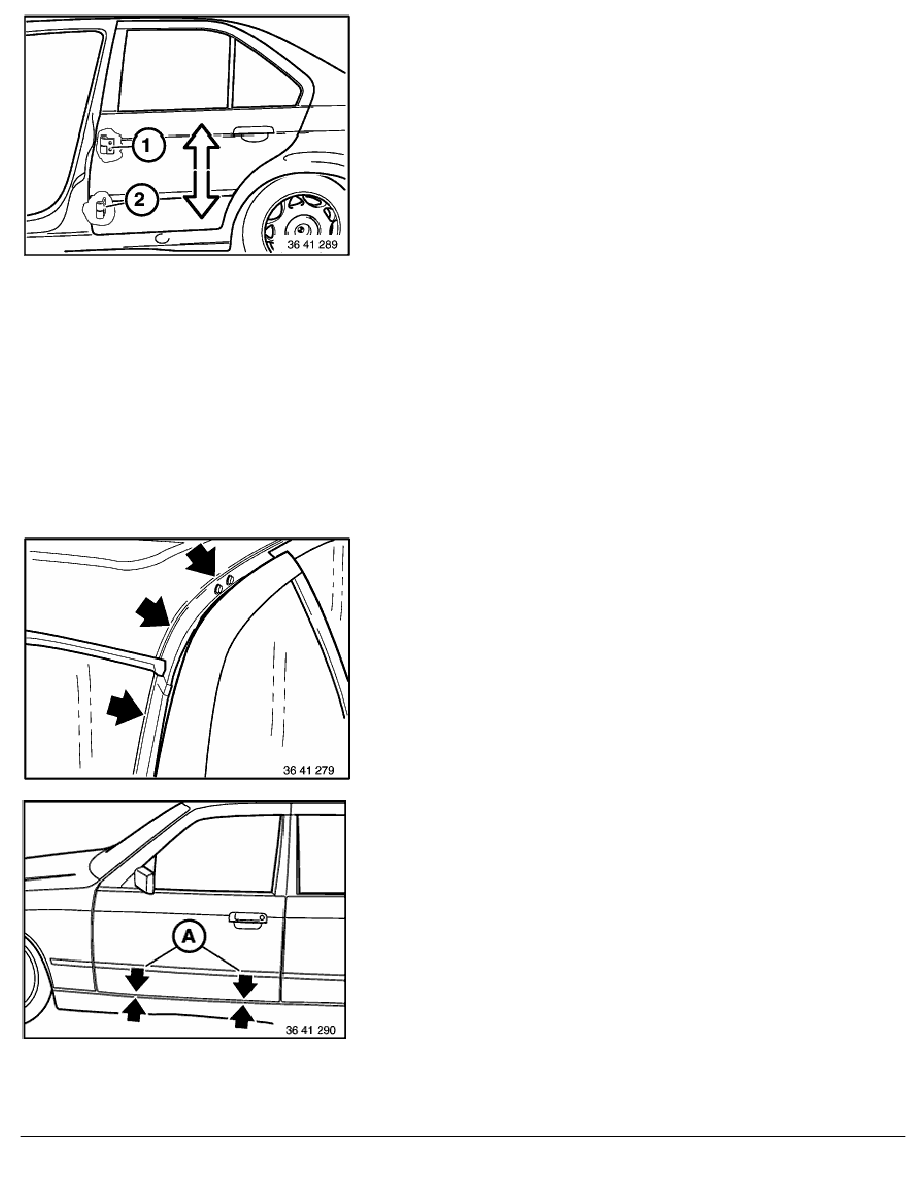 1
2
36 41 289

36 41 279

A
36 41 290