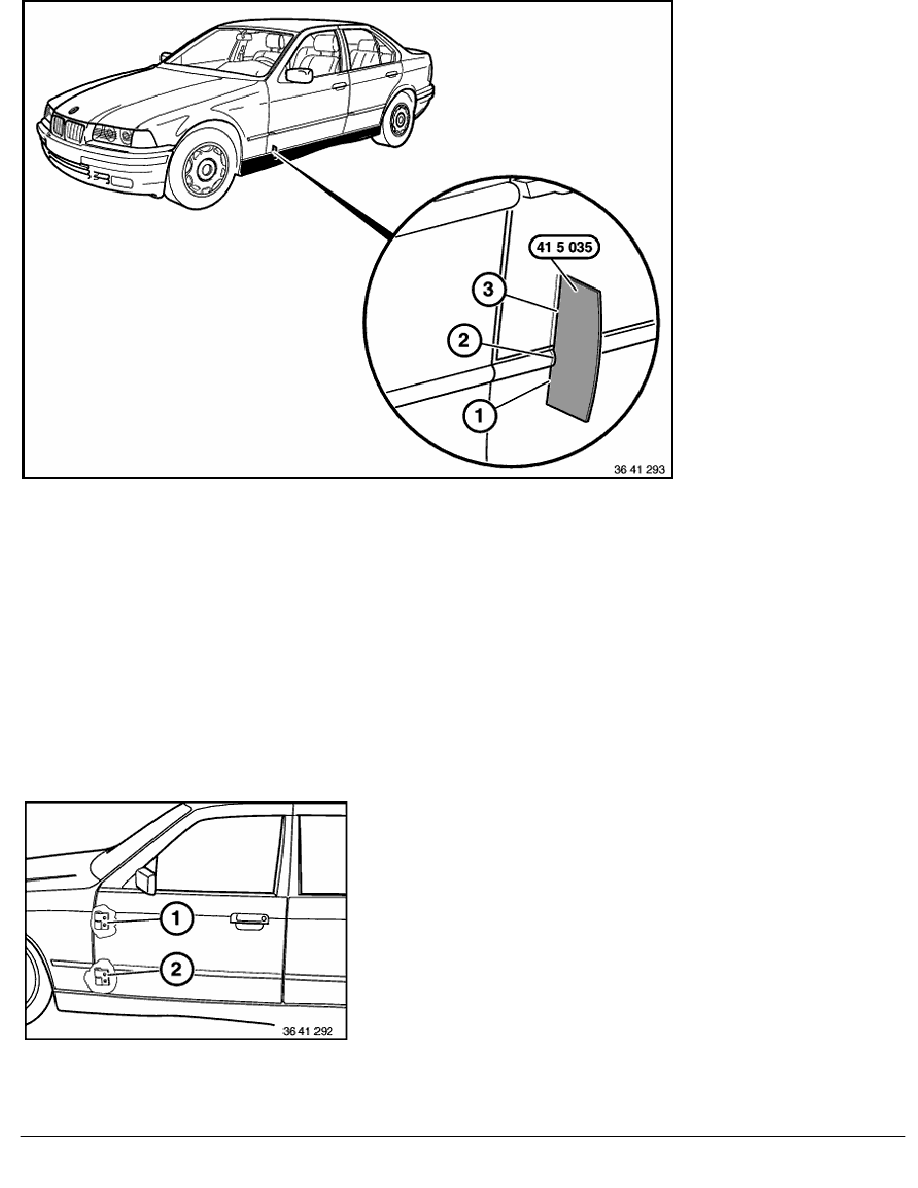 41 5 035

3

2

1

36 41 293

1

2

36 41 292