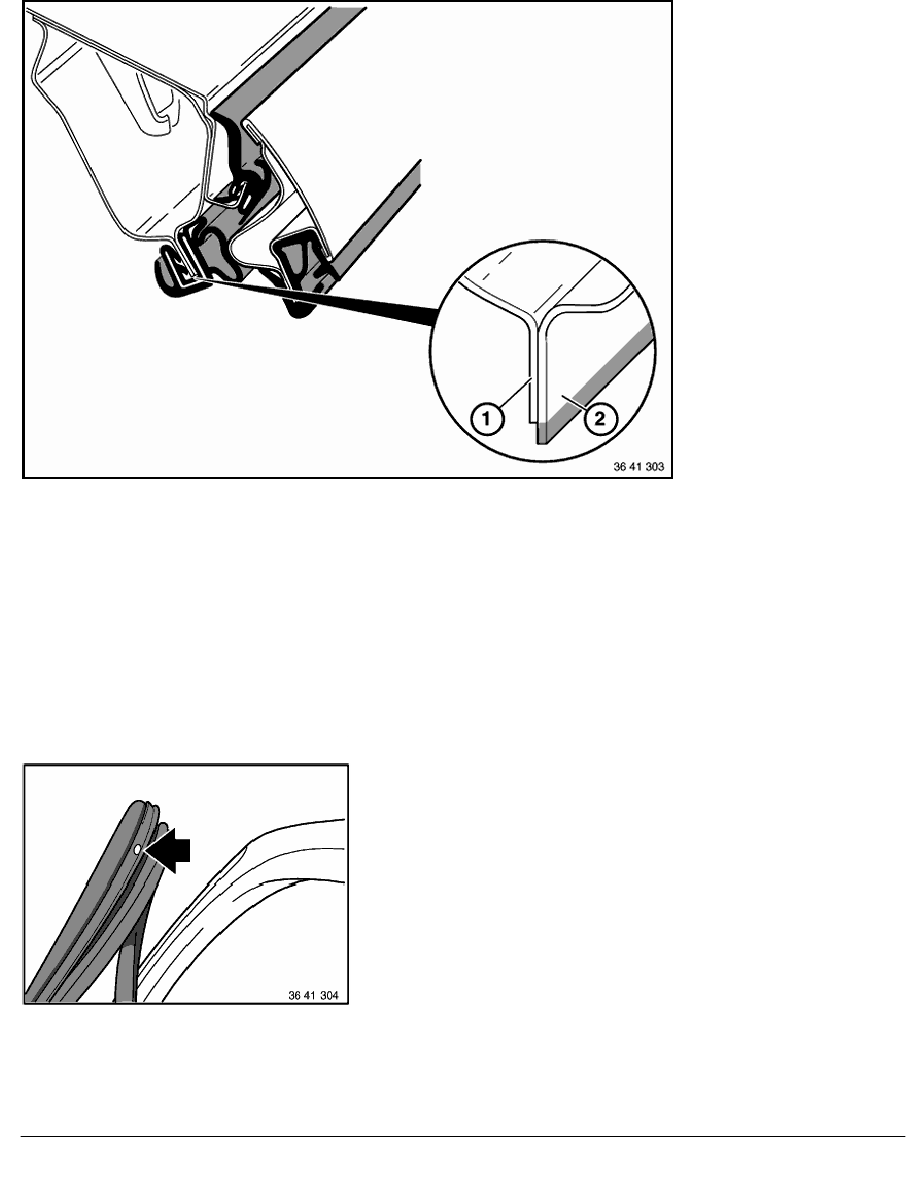 1
2
36 41 303

36 41 304