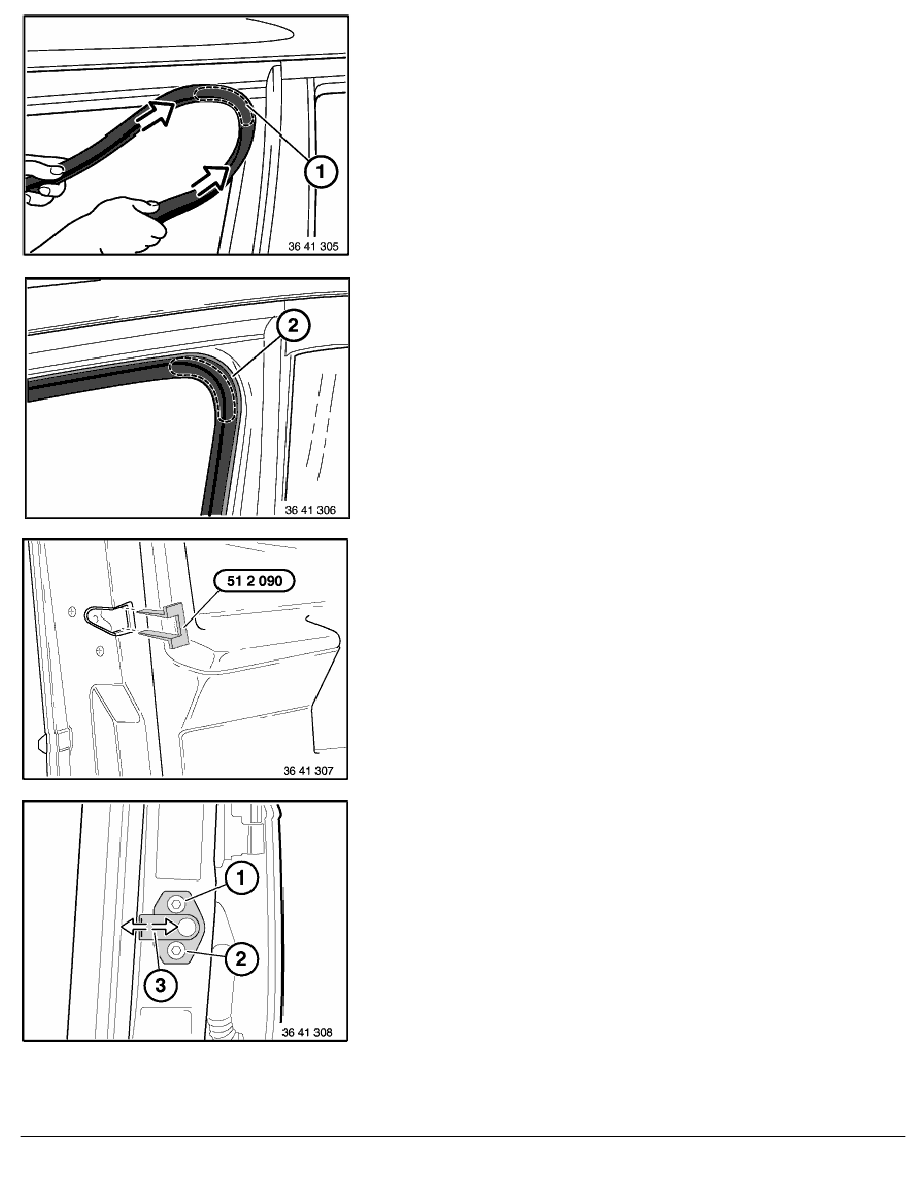 1

36 41 305

2

36 41 306

51 2 090

36 41 307

1

2

3

36 41 308