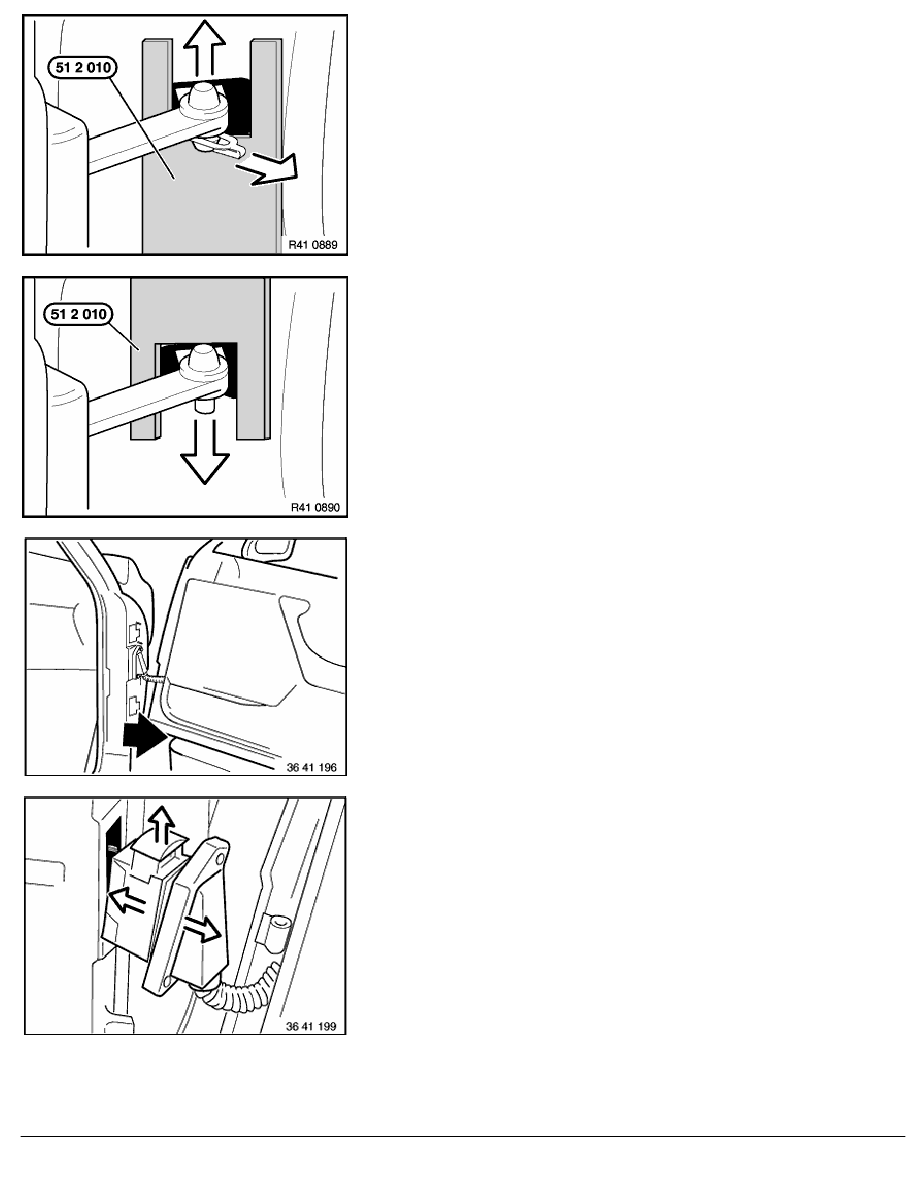 51 2 010

R41 0889

51 2 010

R41 0890

36 41 196

36 41 199