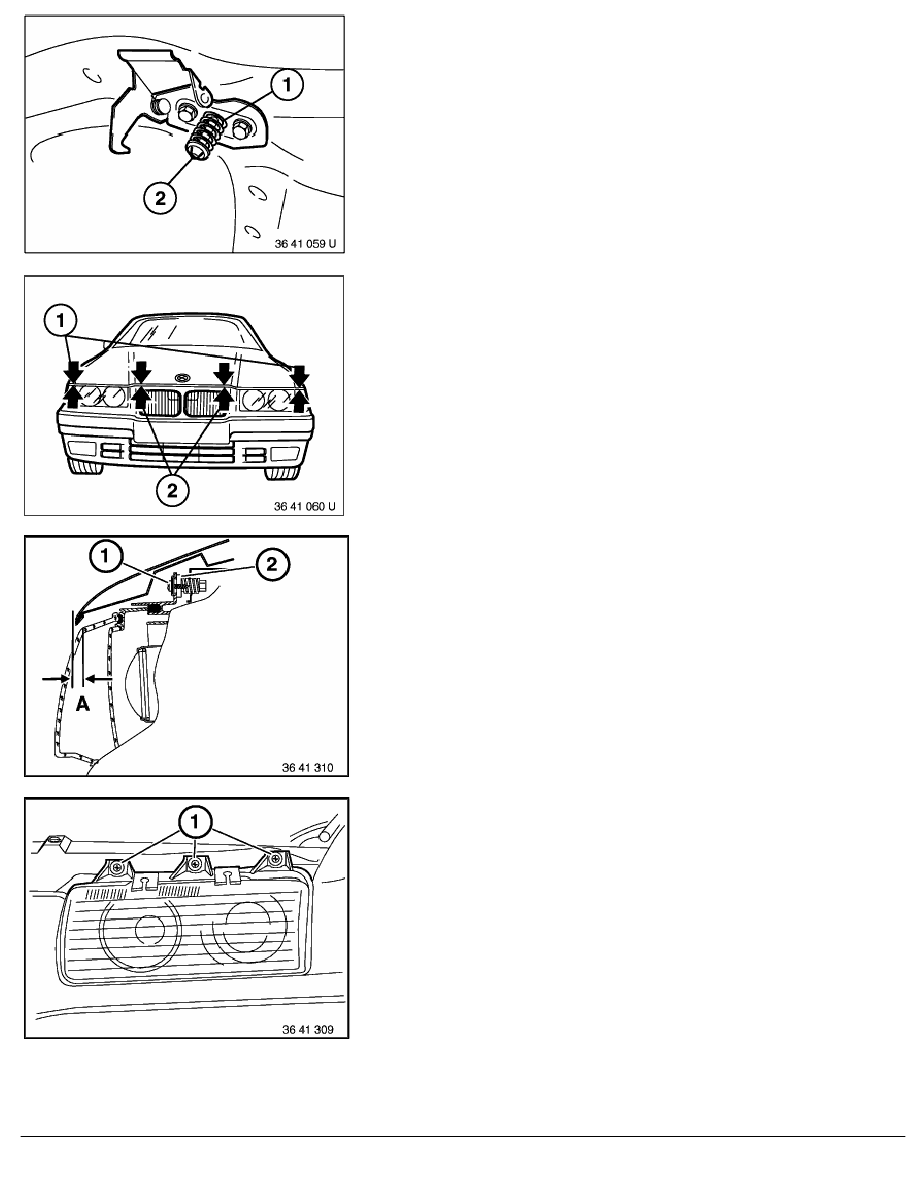 1
2
36 41 059 U

1
2
36 41 060 U

1
2
A
36 41 310

1
36 41 309