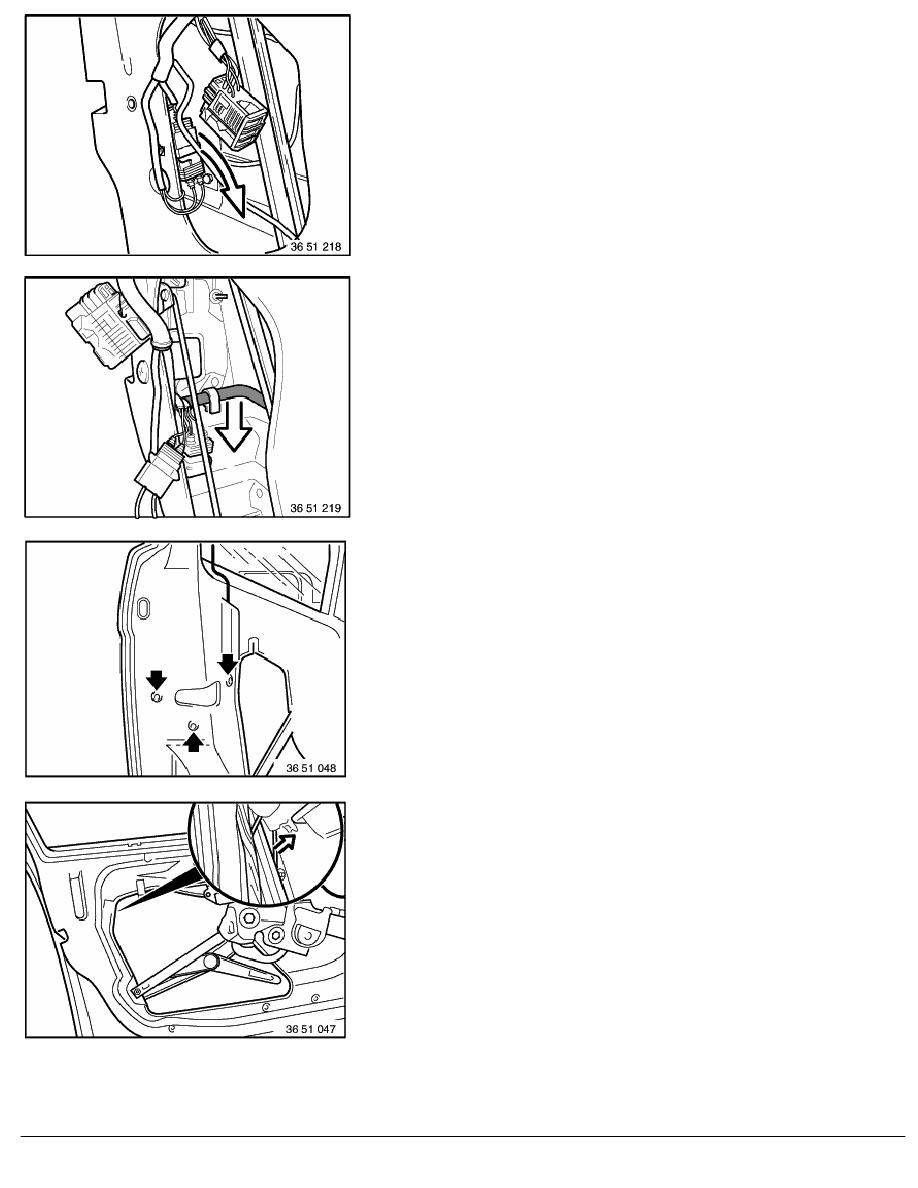 36 51 218

36 51 219

36 51 048

36 51 047