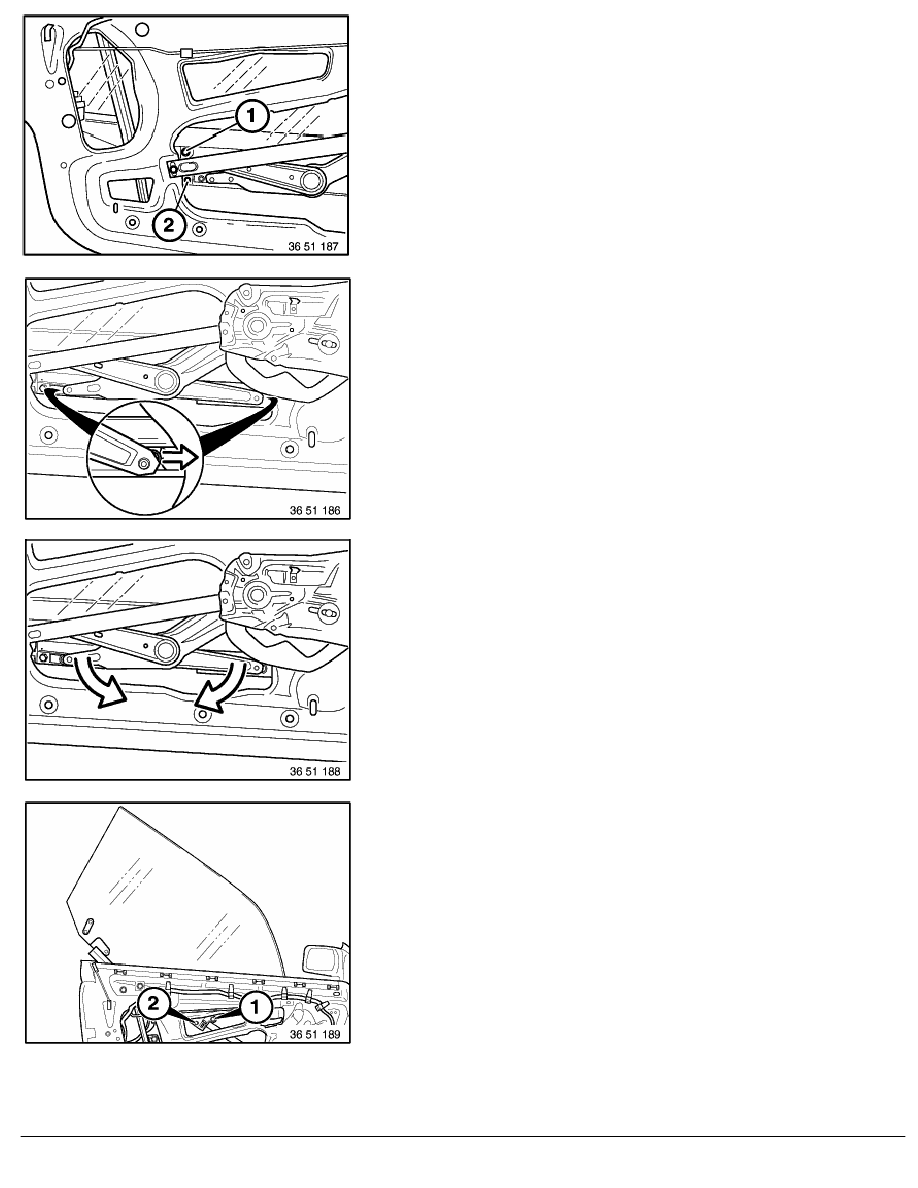 1
2
36 51 187

36 51 186

36 51 188

2
1
36 51 189