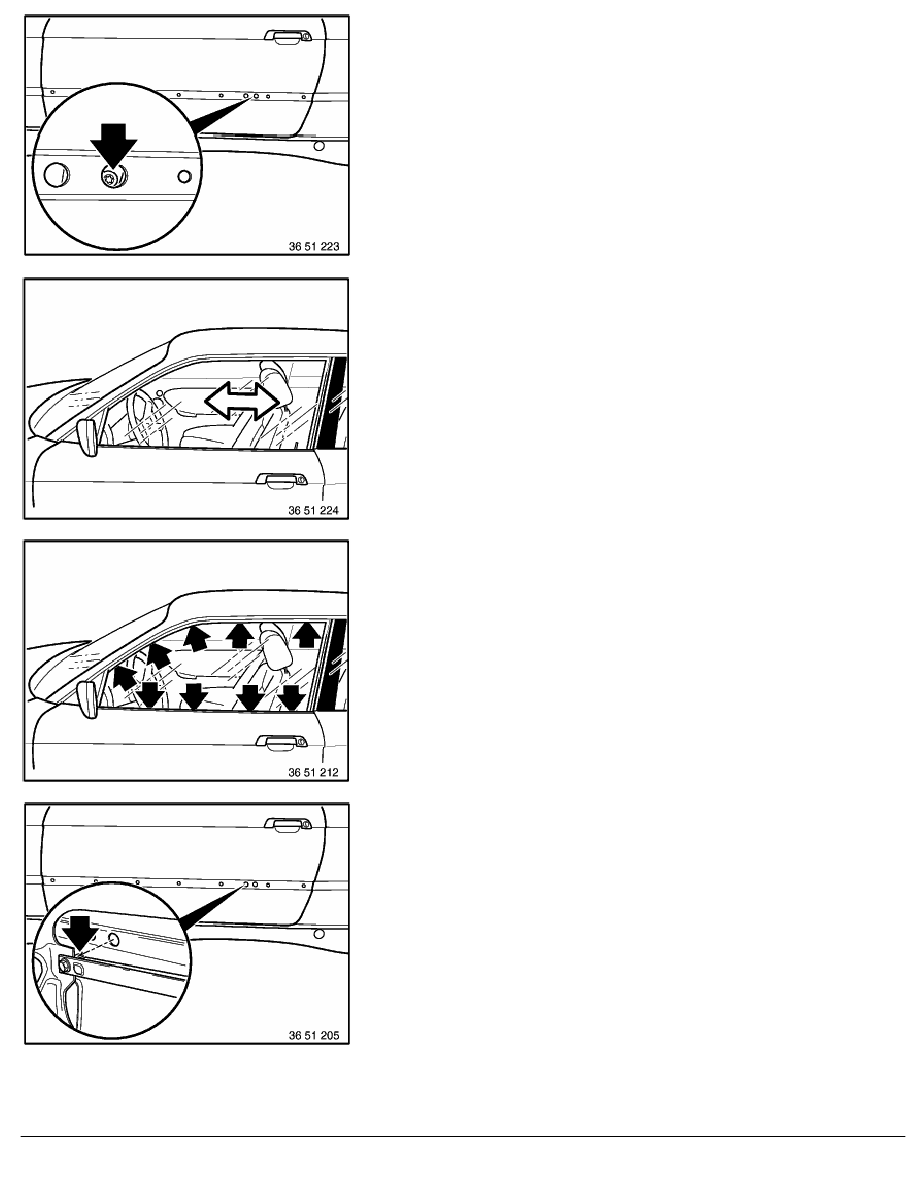 36 51 223

36 51 224

36 51 212

36 51 205