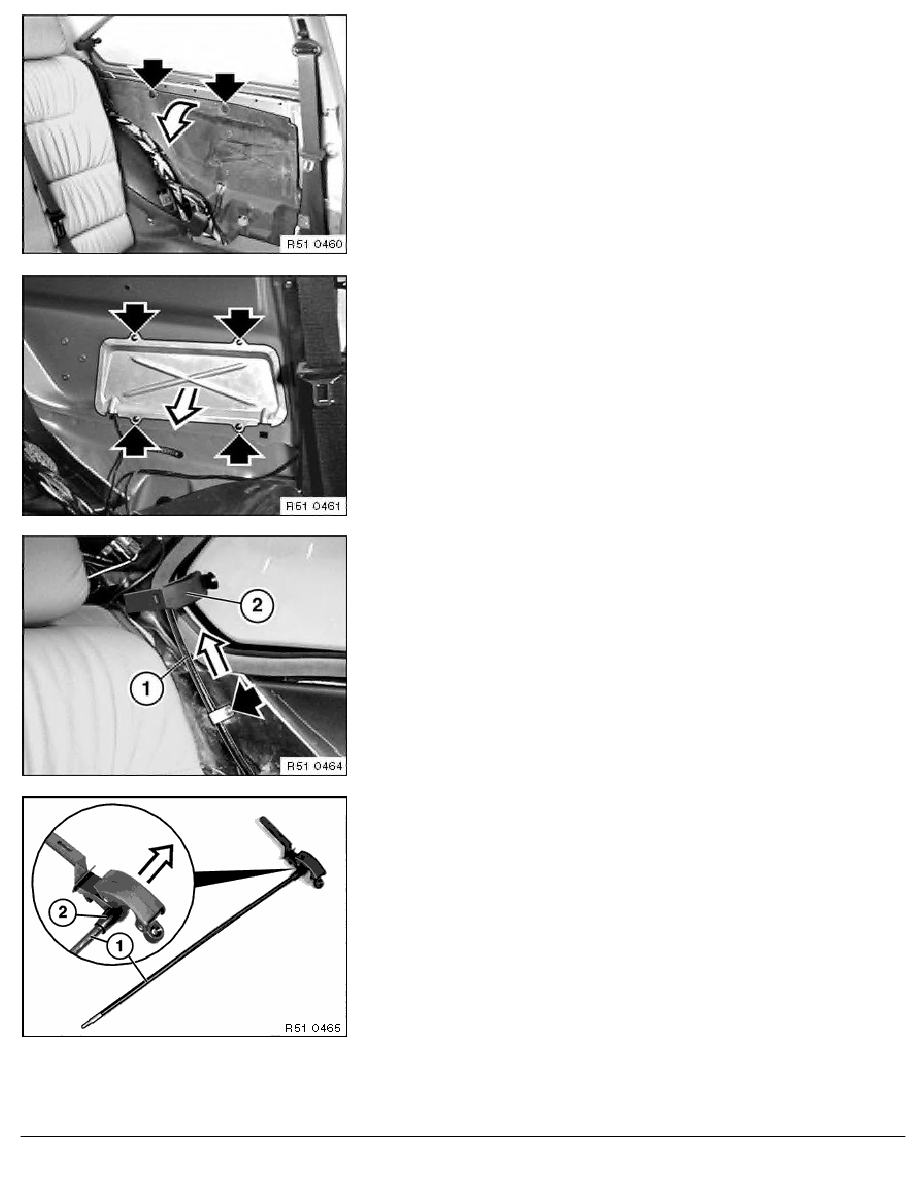 R51 0460

R51 0461

2

1

R51 0464

2

1

R51 0465