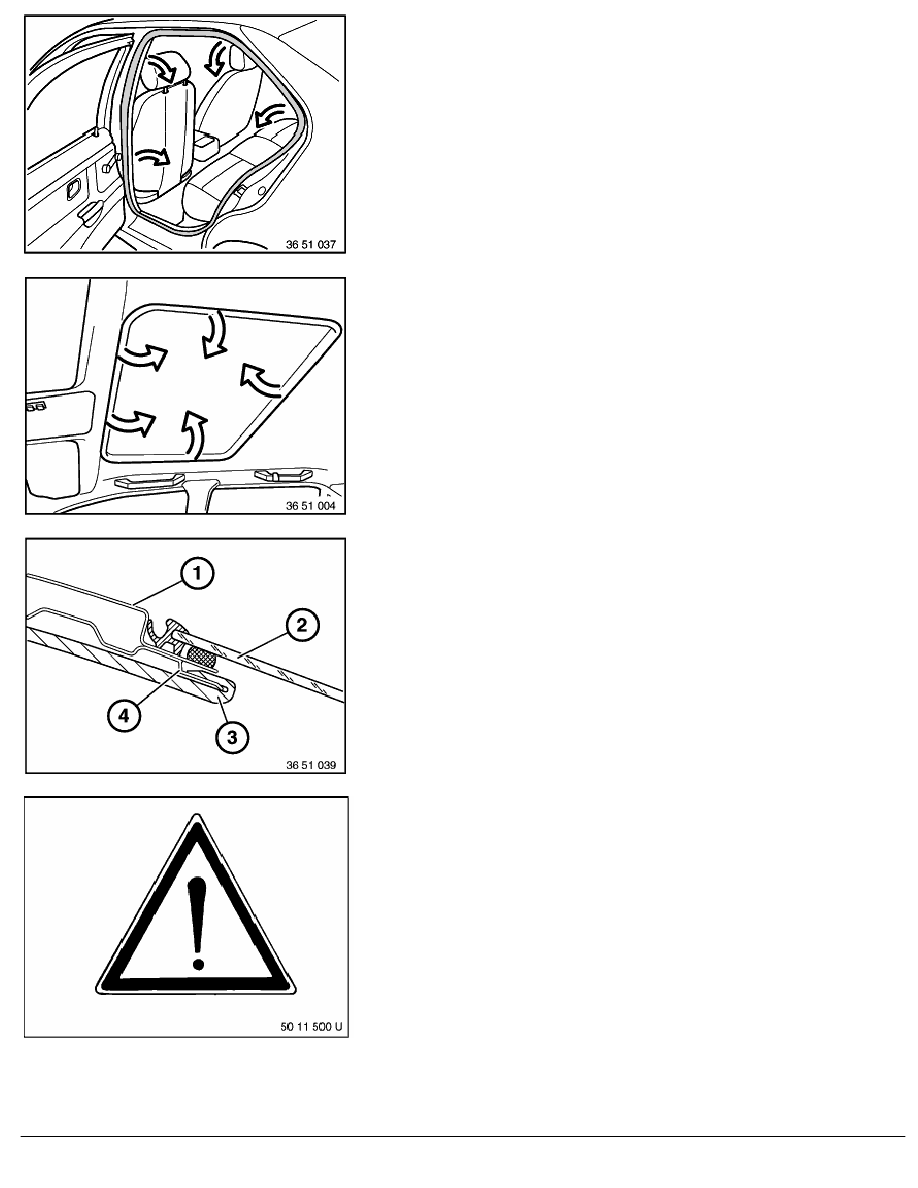 36 51 037

36 51 004

1
2
4
3
36 51 039

50 11 500 U