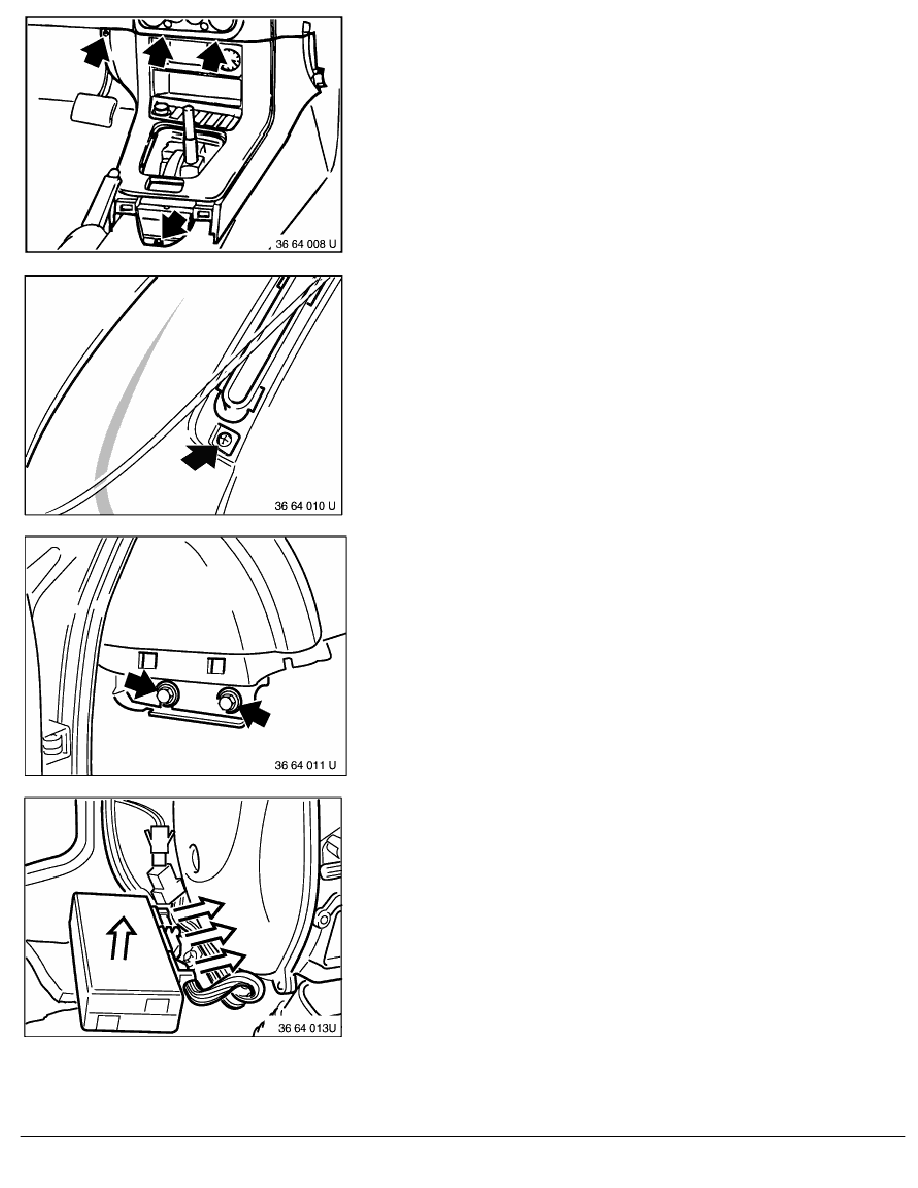 36 64 008 U

36 64 010 U

36 64 011 U

36 64 013U