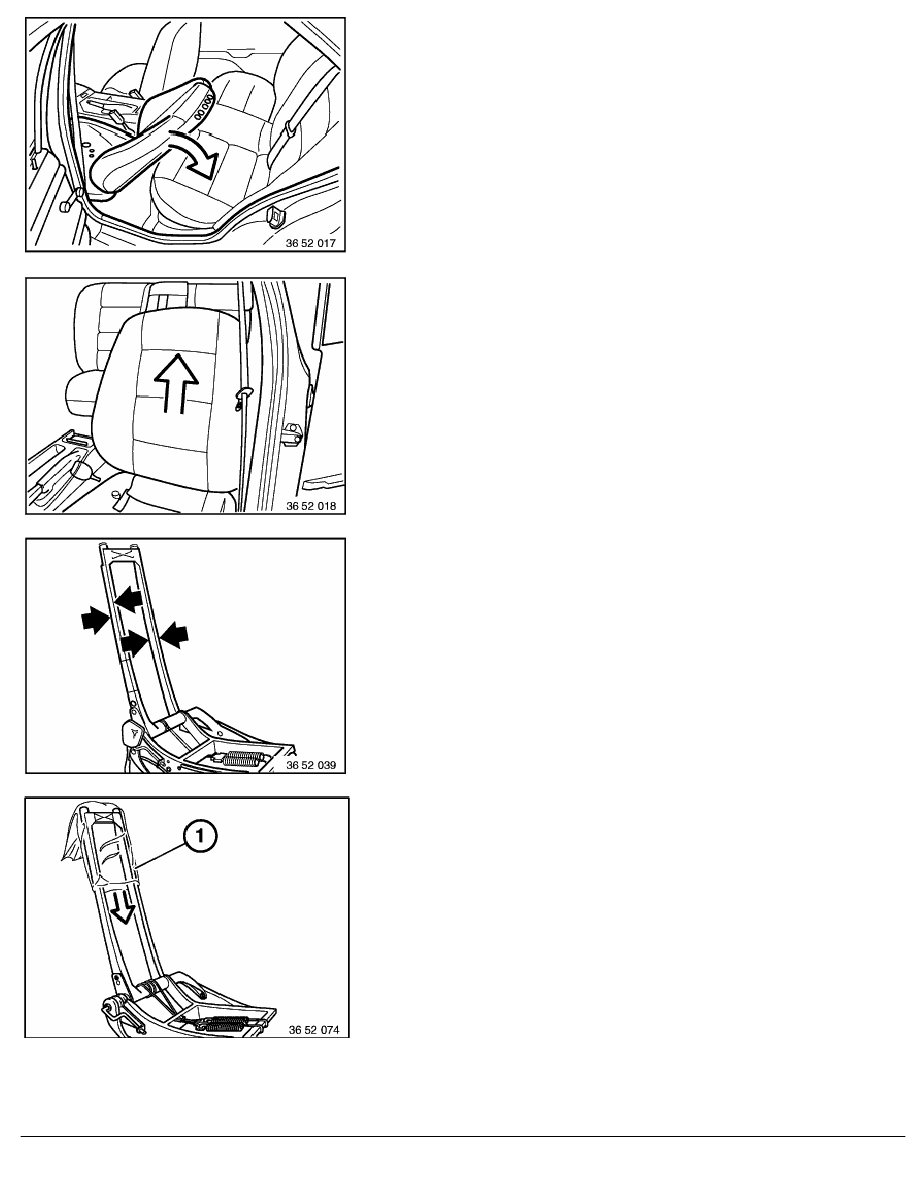 36 52 017

36 52 018

36 52 039

1

36 52 074