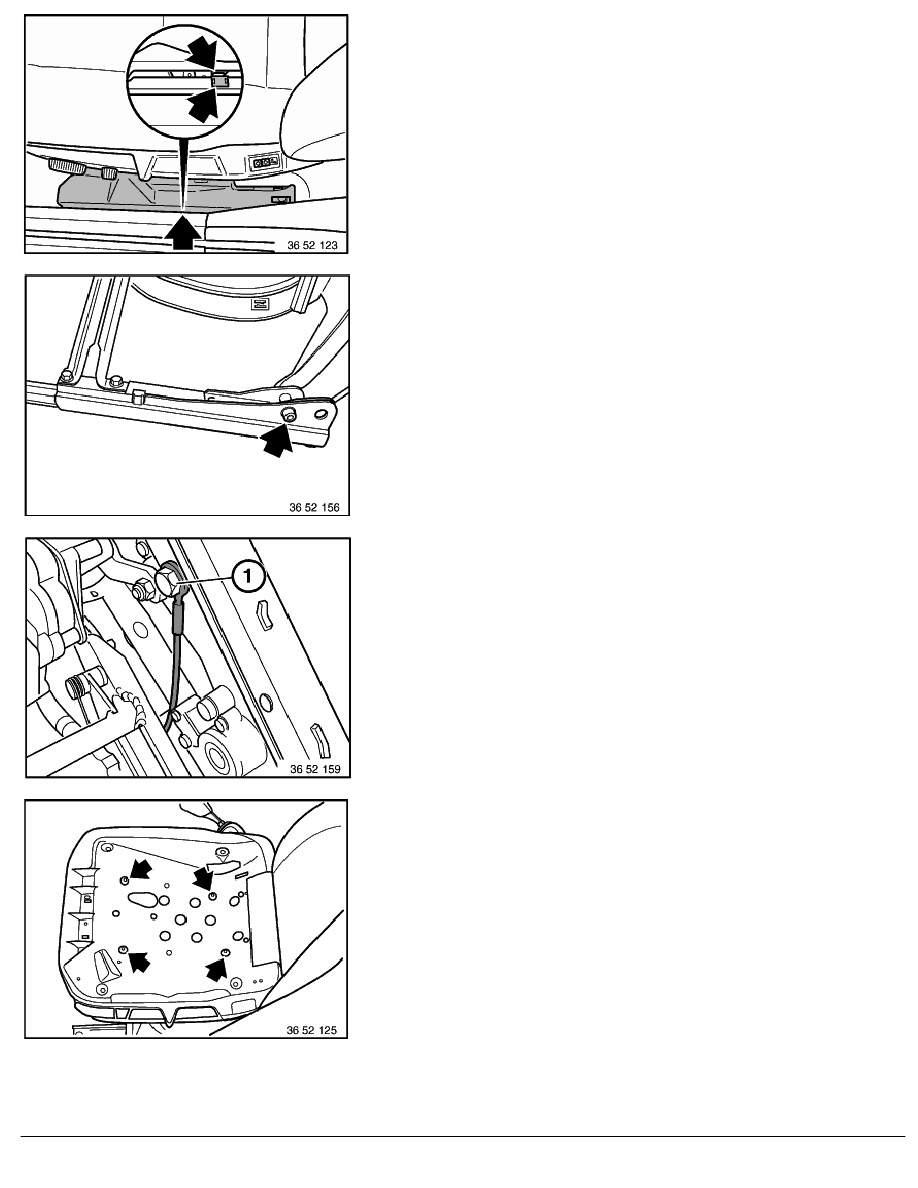 36 52 123

36 52 156

1

36 52 159

36 52 125