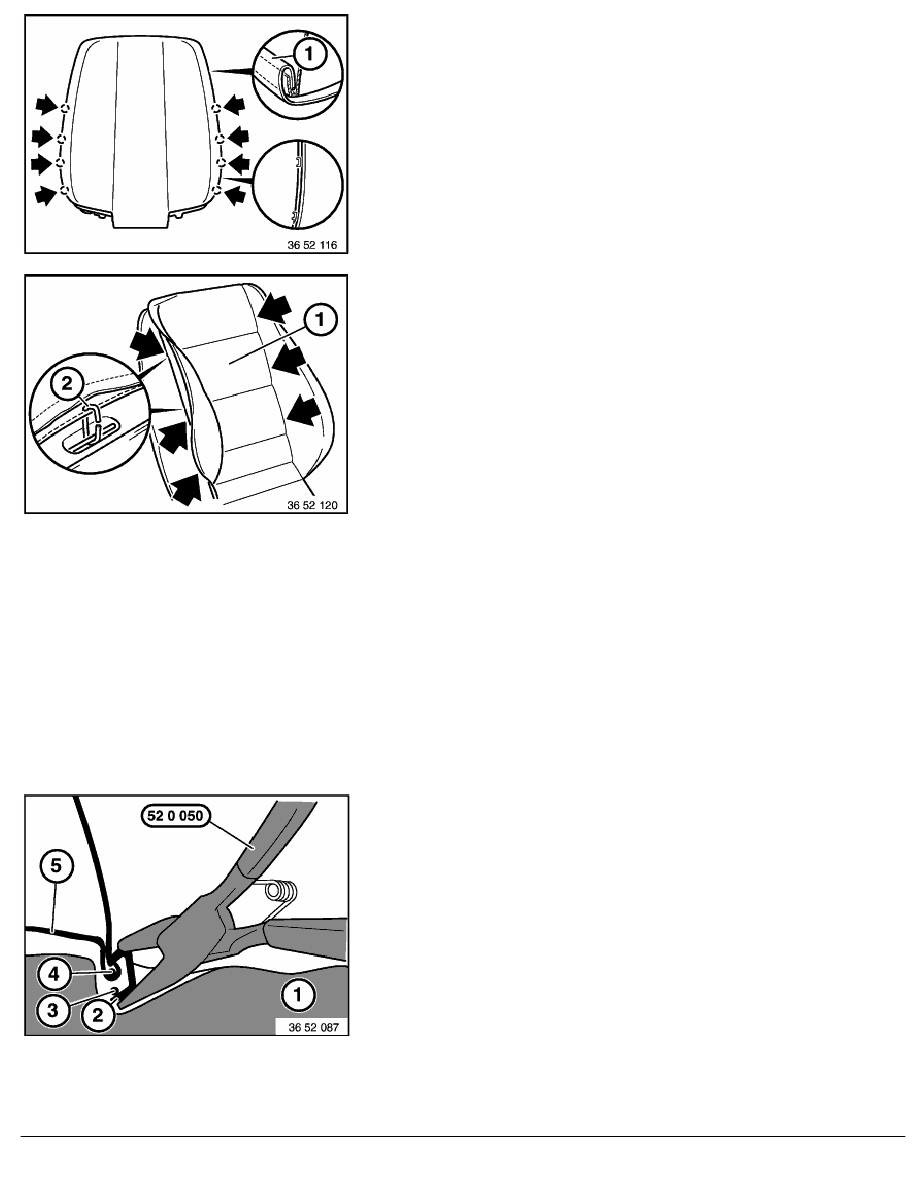 1

36 52 116

1

2

36 52 120

52 0 050

5

4

3

2

1

36 52 087