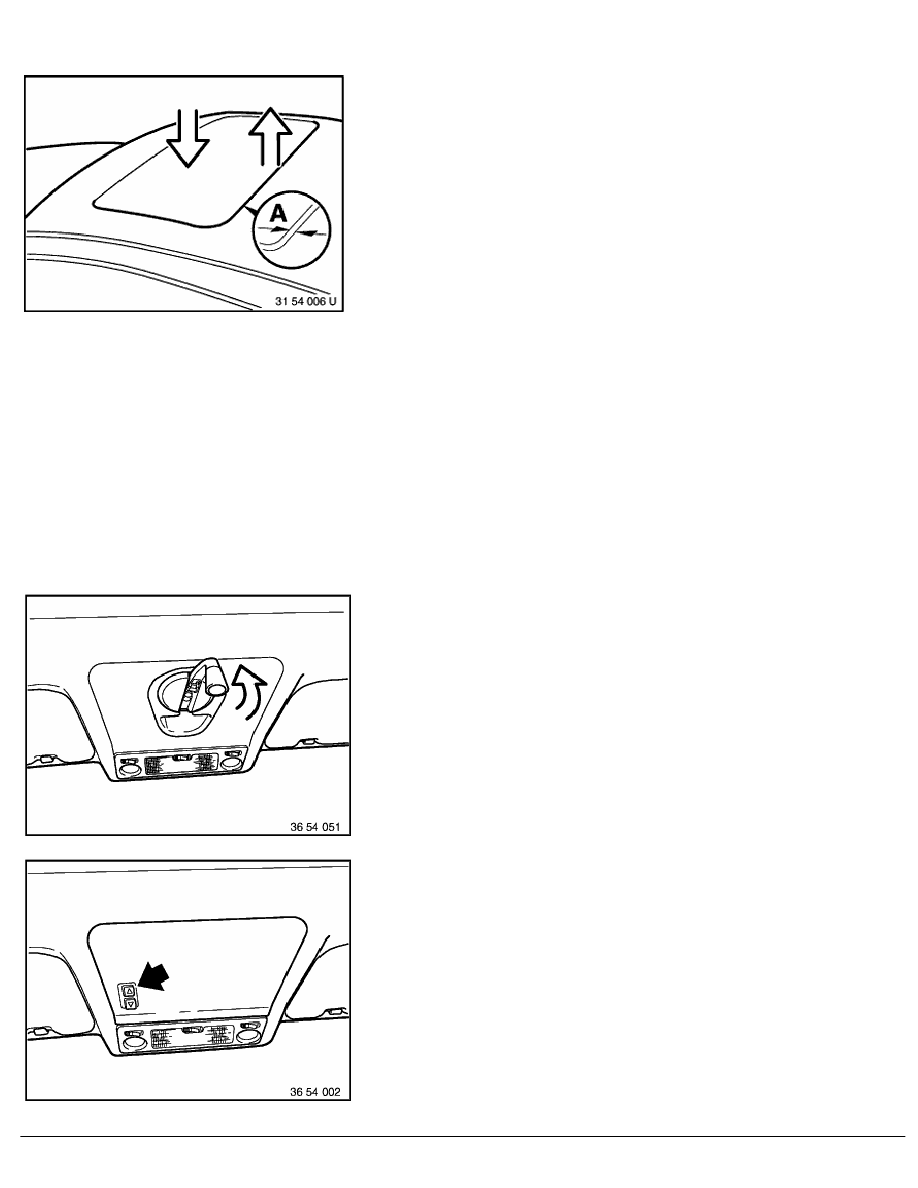 A

31 54 006 U

36 54 051

36 54 002